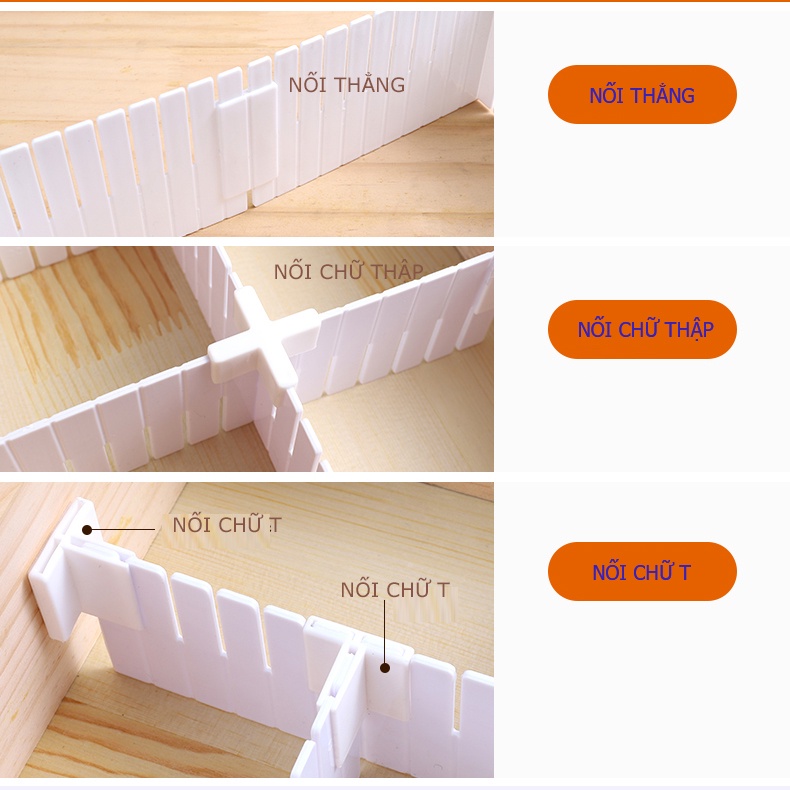 NỐI THẲNG

NỐI THẲNG

NỐI CHỮ THẬP

NỐI CHỮ THẬP

NỐI CHỮ T

NỐI CHỮ T

NỐI CHỮ T