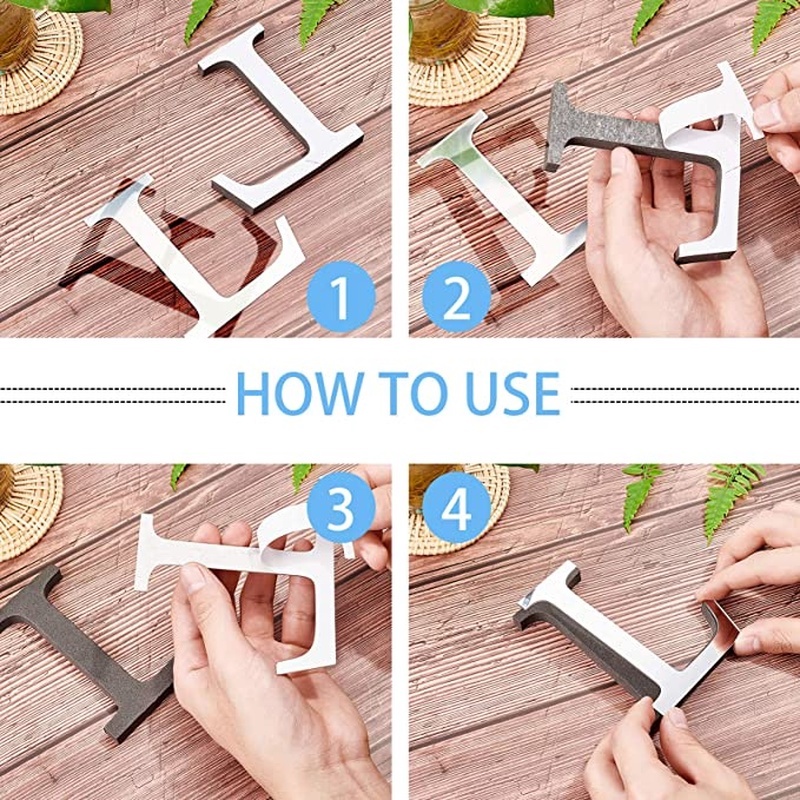 1

2

HOW TO USE

3

4