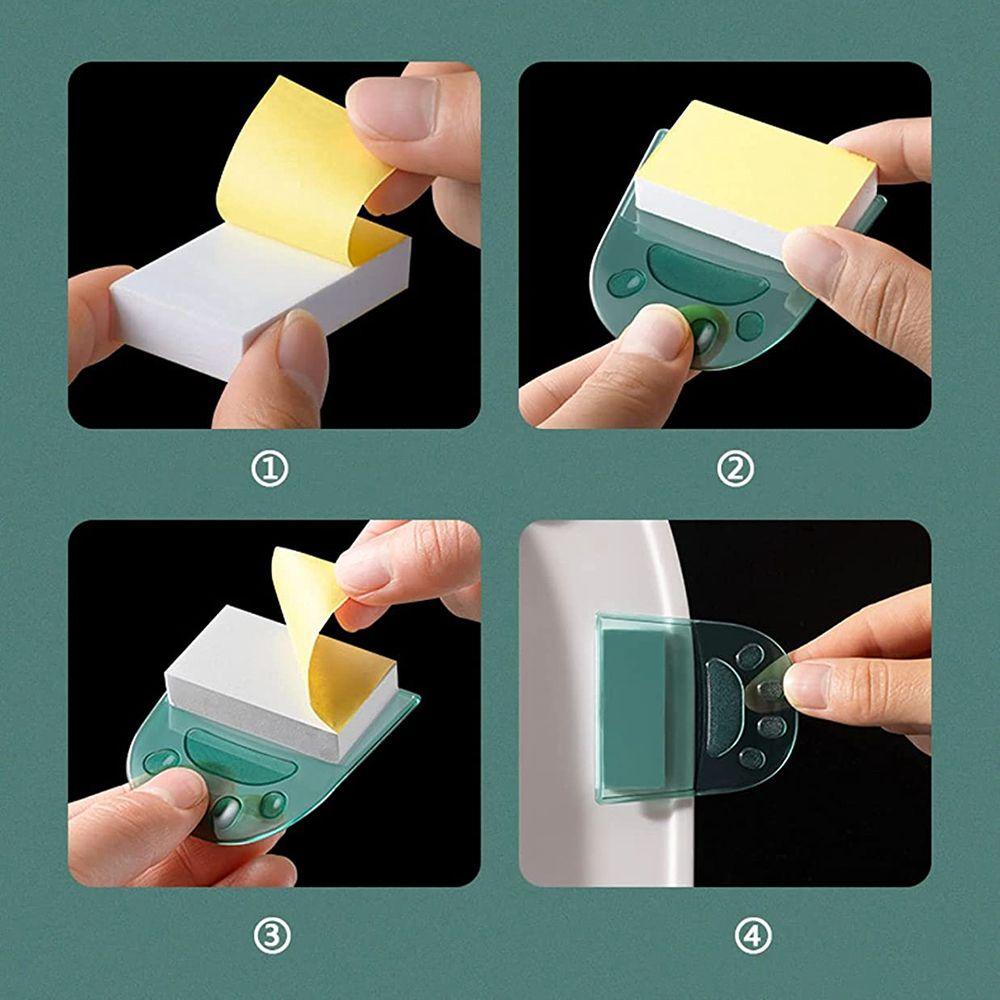 ①

②

③

④