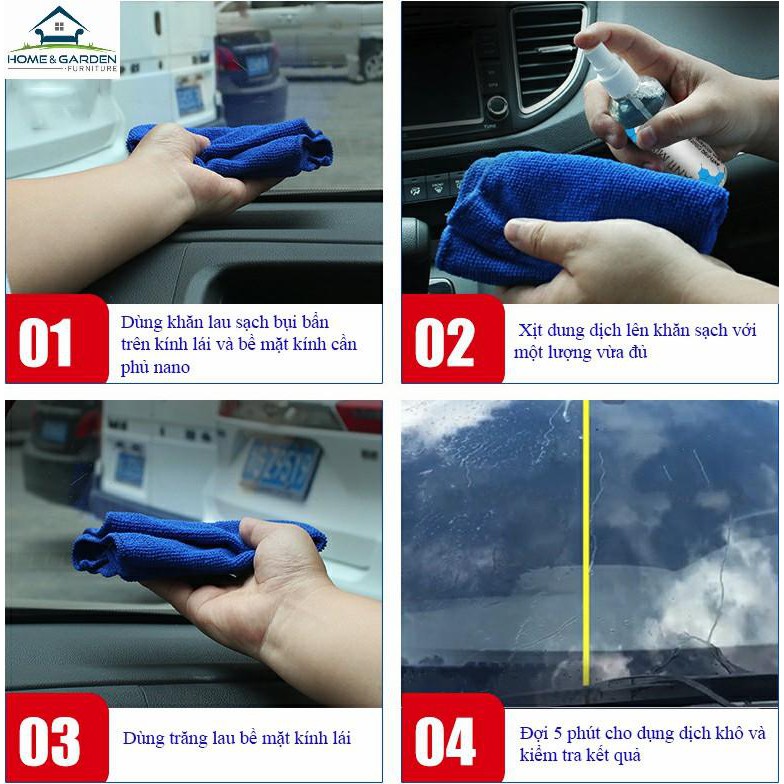 HOME & GARDEN
FURNITURE

01
Dùng khăn lau sạch bụi bẩn trên kính lái và bề mặt kính cần phủ nano

02
Xịt dung dịch lên khăn sạch với một lượng vừa đủ

03
Dùng trăng lau bề mặt kính lái

04
Đợi 5 phút cho dụng dịch khô và kiểm tra kết quả