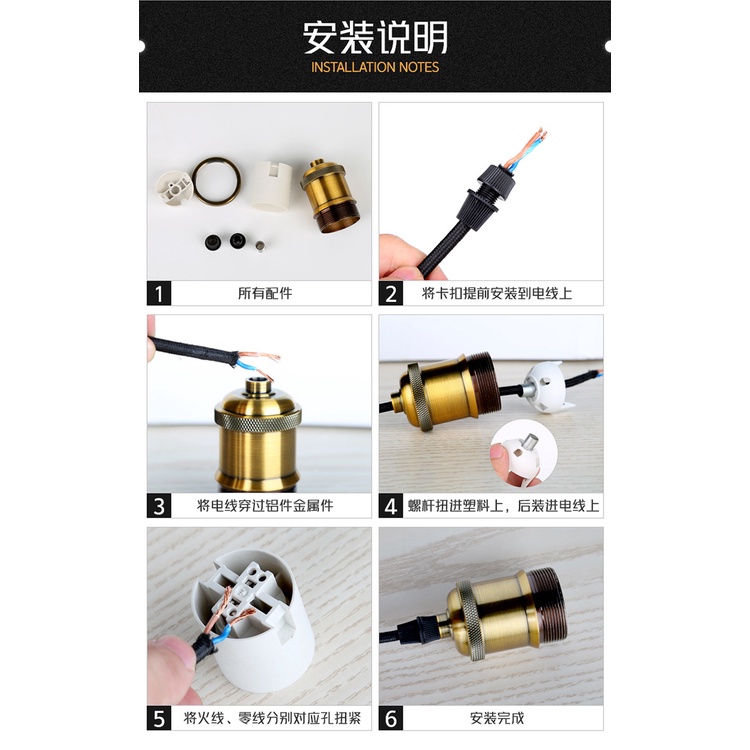 安装说明
INSTALLATION NOTES

1 所有配件

2 将卡扣提前安装到电线上

3 将电线穿过铝件金属件

4 螺杆扭进塑料上，后装进电线上

5 将火线、零线分别对应孔扭紧

6 安装完成