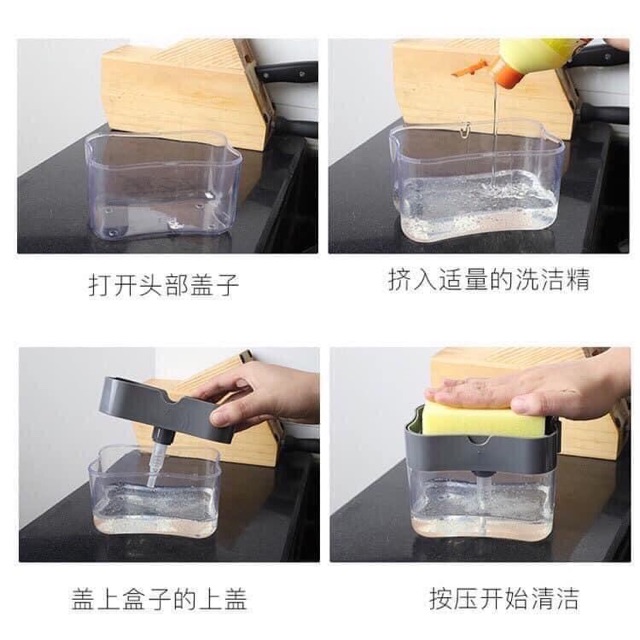 打开头部盖子

挤入适量的洗洁精

盖上盒子的上盖

按压开始清洁