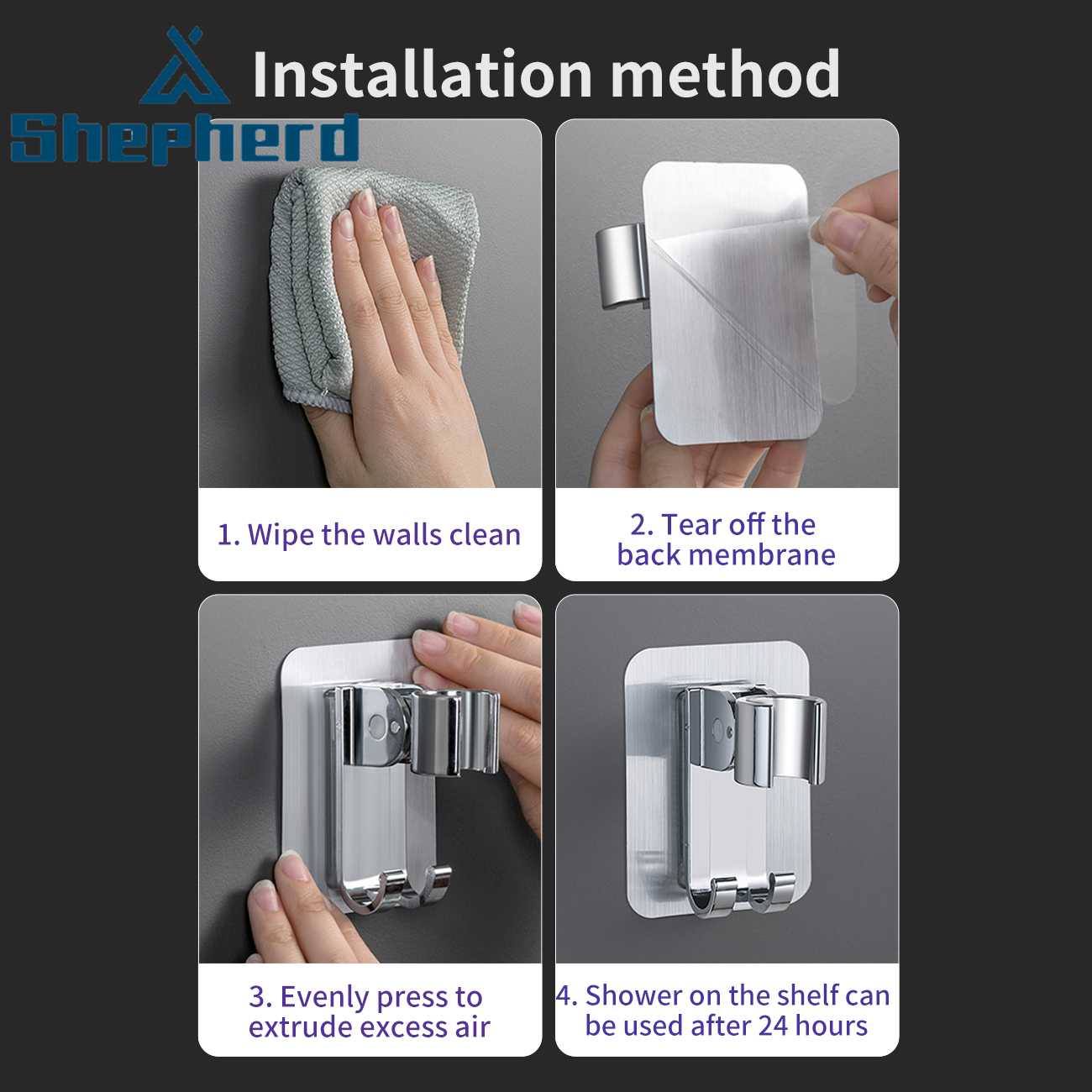 Shepherd

Installation method

1. Wipe the walls clean

2. Tear off the back membrane

3. Evenly press to extrude excess air

4. Shower on the shelf can be used after 24 hours