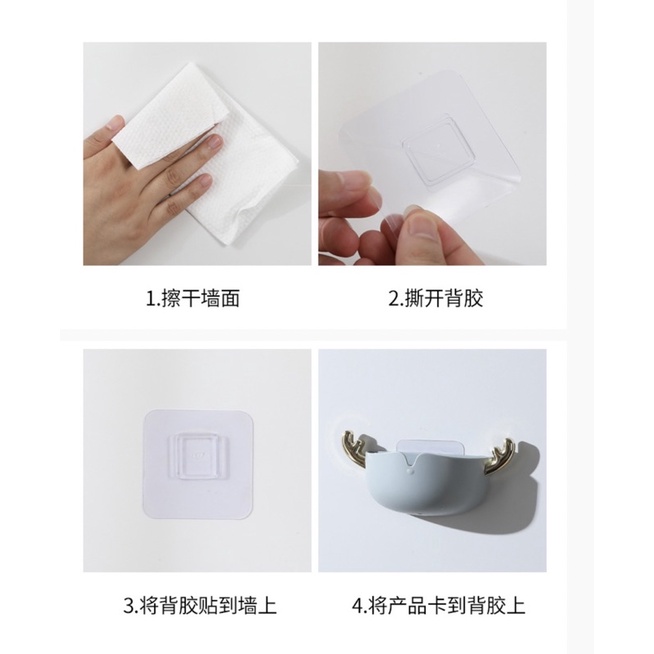 1.擦干墙面

2.撕开背胶

3.将背胶贴到墙上

4.将产品卡到背胶上