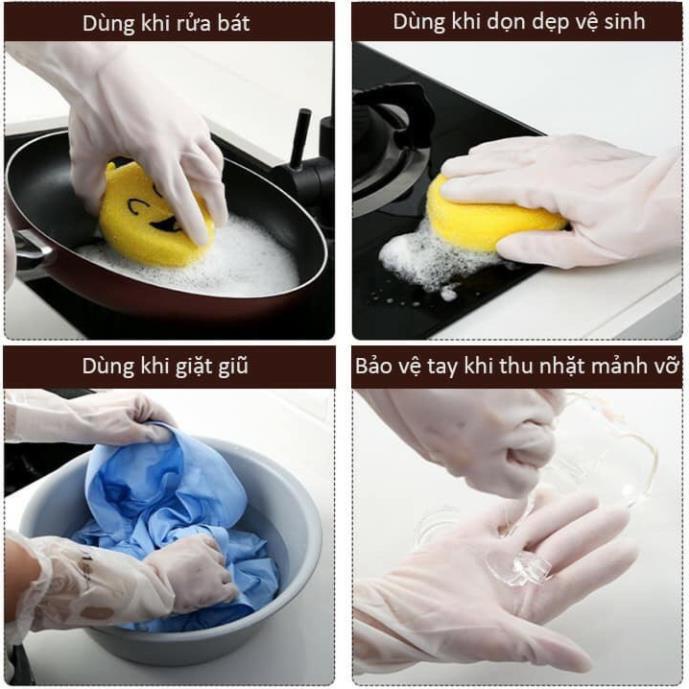 Dùng khi rửa bát

Dùng khi dọn dẹp vệ sinh

Dùng khi giặt giũ

Bảo vệ tay khi thu nhặt mảnh vỡ