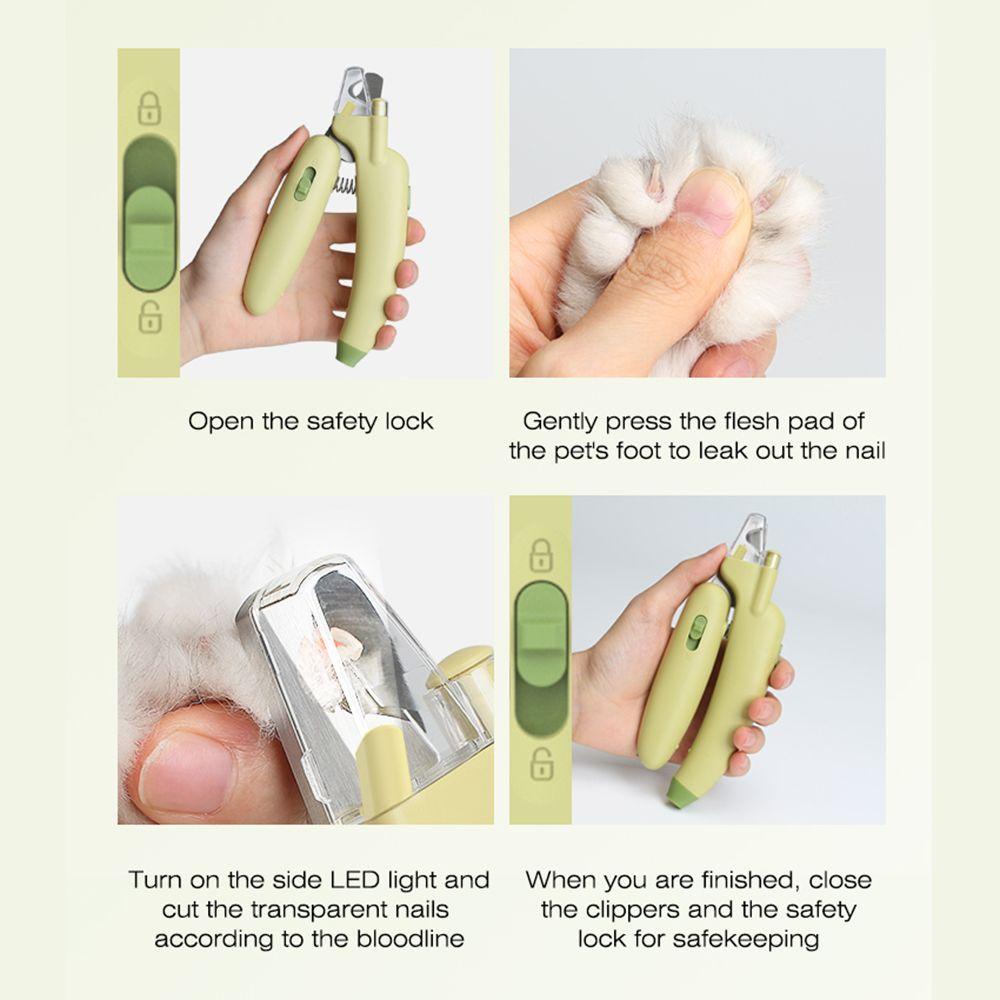 Open the safety lock

Gently press the flesh pad of the pet's foot to leak out the nail

Turn on the side LED light and cut the transparent nails according to the bloodline

When you are finished, close the clippers and the safety lock for safekeeping