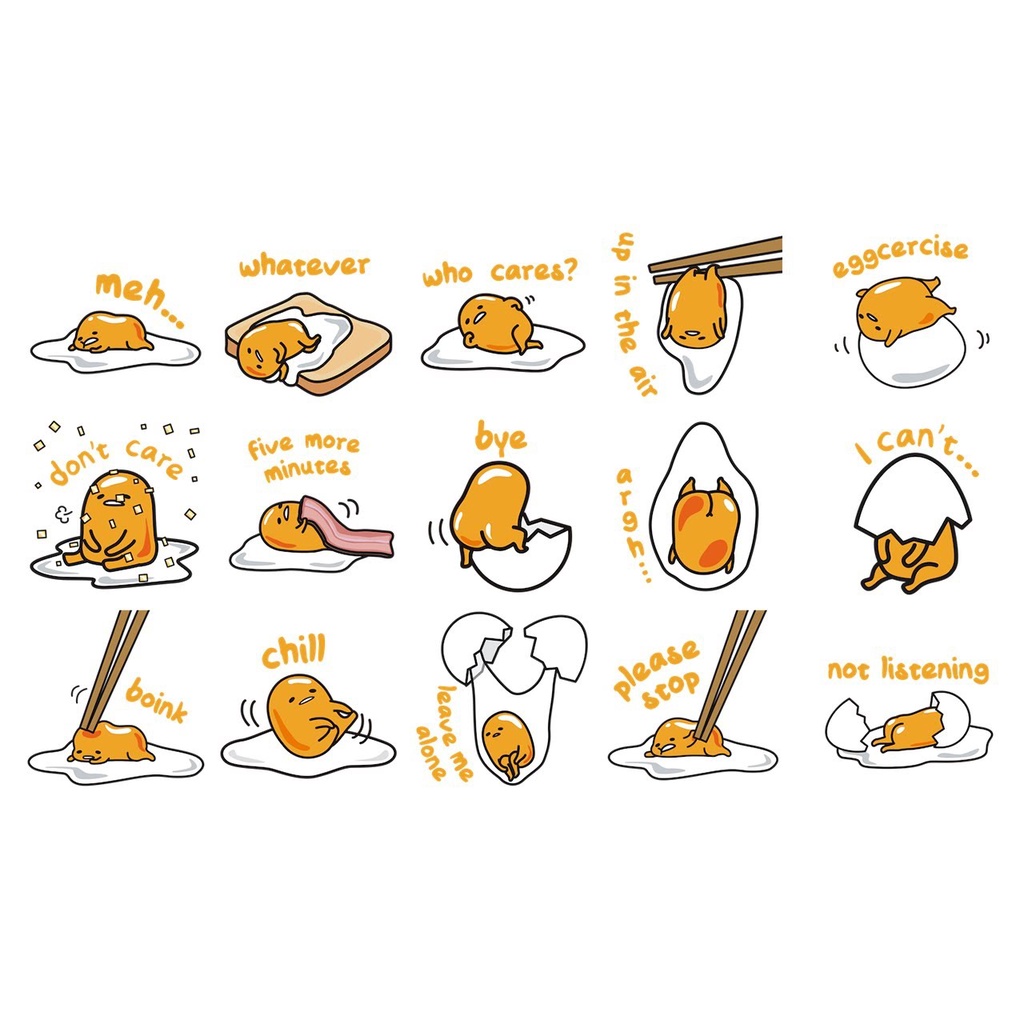 meh...

whatever

who cares?

up in the air

eggcercise

don't care

five more minutes

bye

argh...

I can't...

boink

chill

leave me alone

please stop

not listening