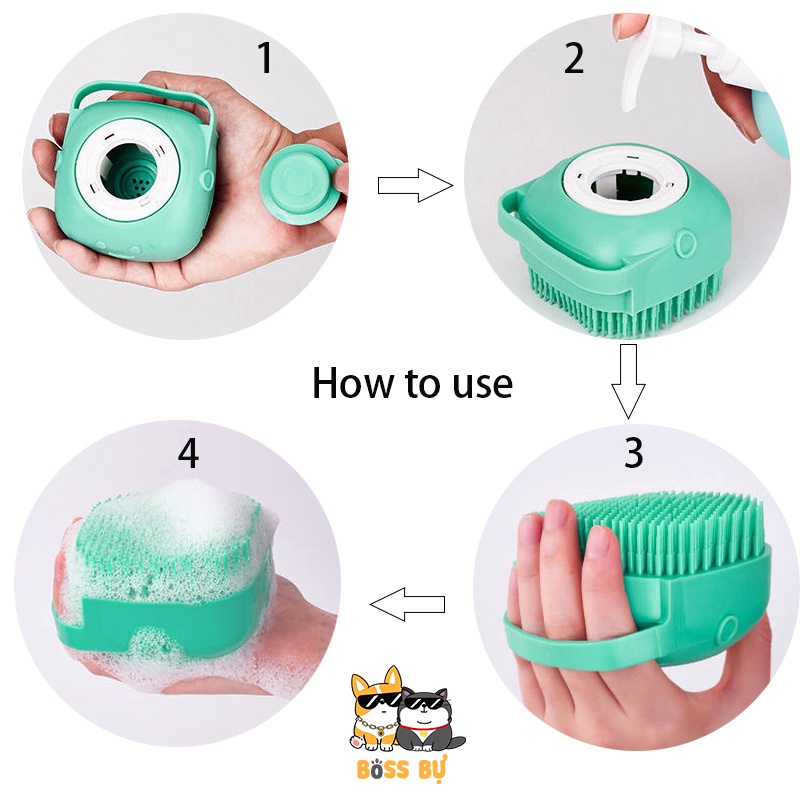 1

2

How to use

4

3

BOSS BỰ