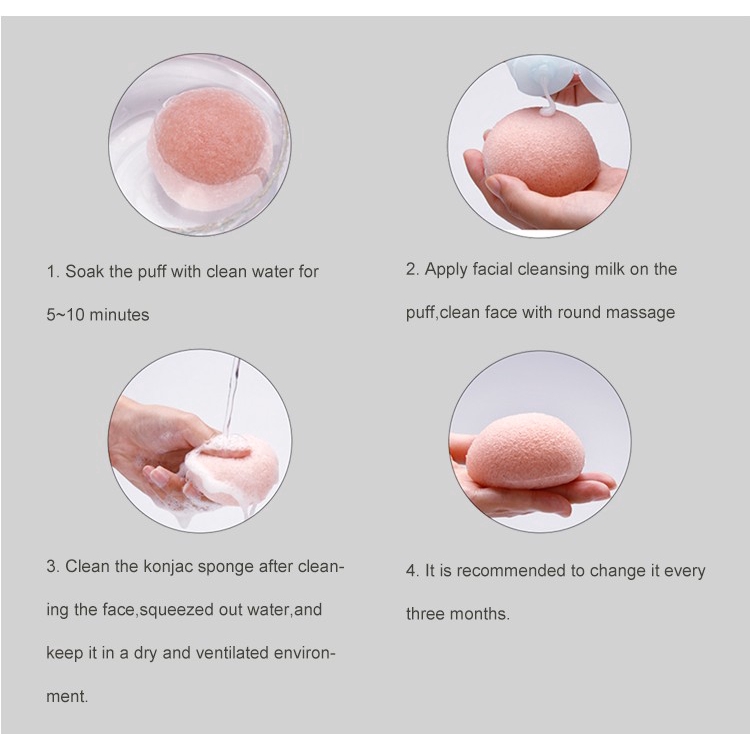 1. Soak the puff with clean water for 5~10 minutes

2. Apply facial cleansing milk on the puff,clean face with round massage

3. Clean the konjac sponge after cleaning the face,squeezed out water,and keep it in a dry and ventilated environment.

4. It is recommended to change it every three months.