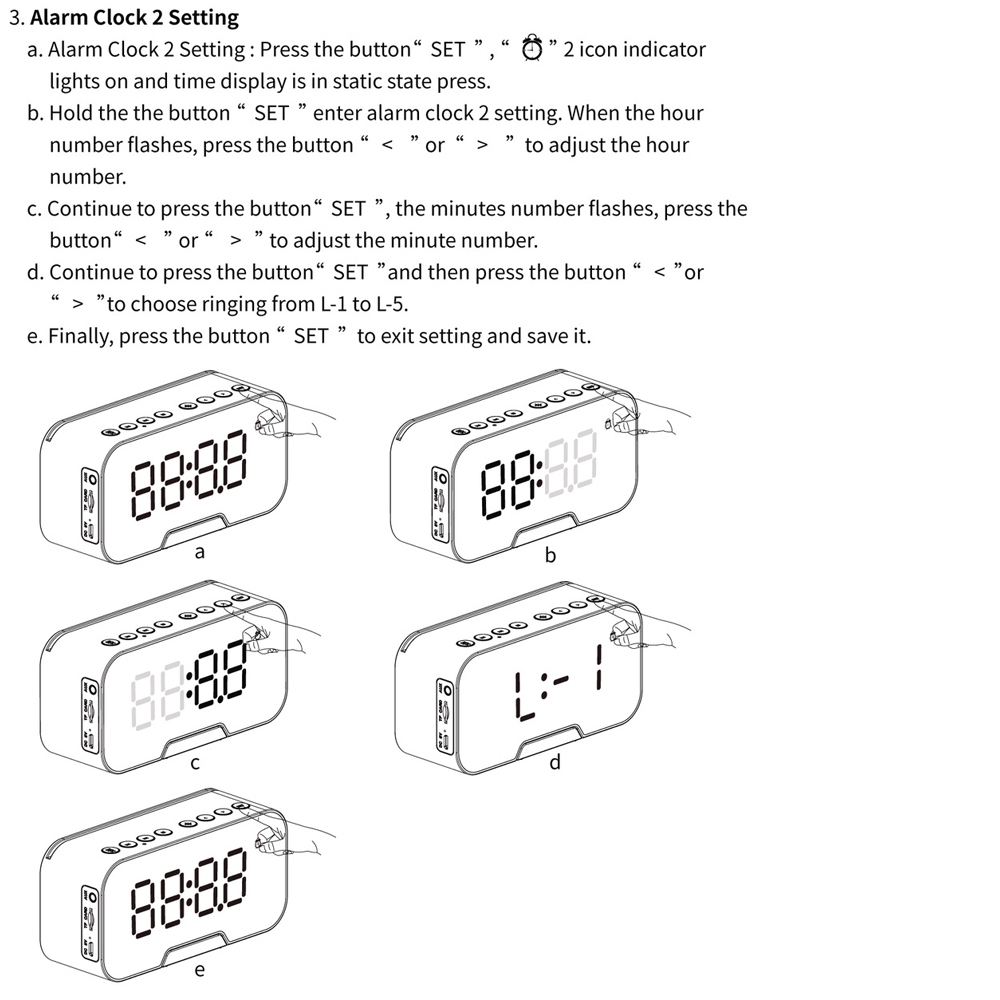 3. **Alarm Clock 2 Setting**

a. Alarm Clock 2 Setting : Press the button“ SET ” , “ ⏰ ” 2 icon indicator lights on and time display is in static state press.

b. Hold the the button “ SET ” enter alarm clock 2 setting. When the hour number flashes, press the button “ < ” or “ > ” to adjust the hour number.

c. Continue to press the button“ SET ”, the minutes number flashes, press the button“ < ” or “ > ” to adjust the minute number.

d. Continue to press the button“ SET ”and then press the button “ < ”or “ > ”to choose ringing from L-1 to L-5.

e. Finally, press the button “ SET ” to exit setting and save it.

88:88
a

88:88
b

88:88
c

L:- 1
d

88:88
e