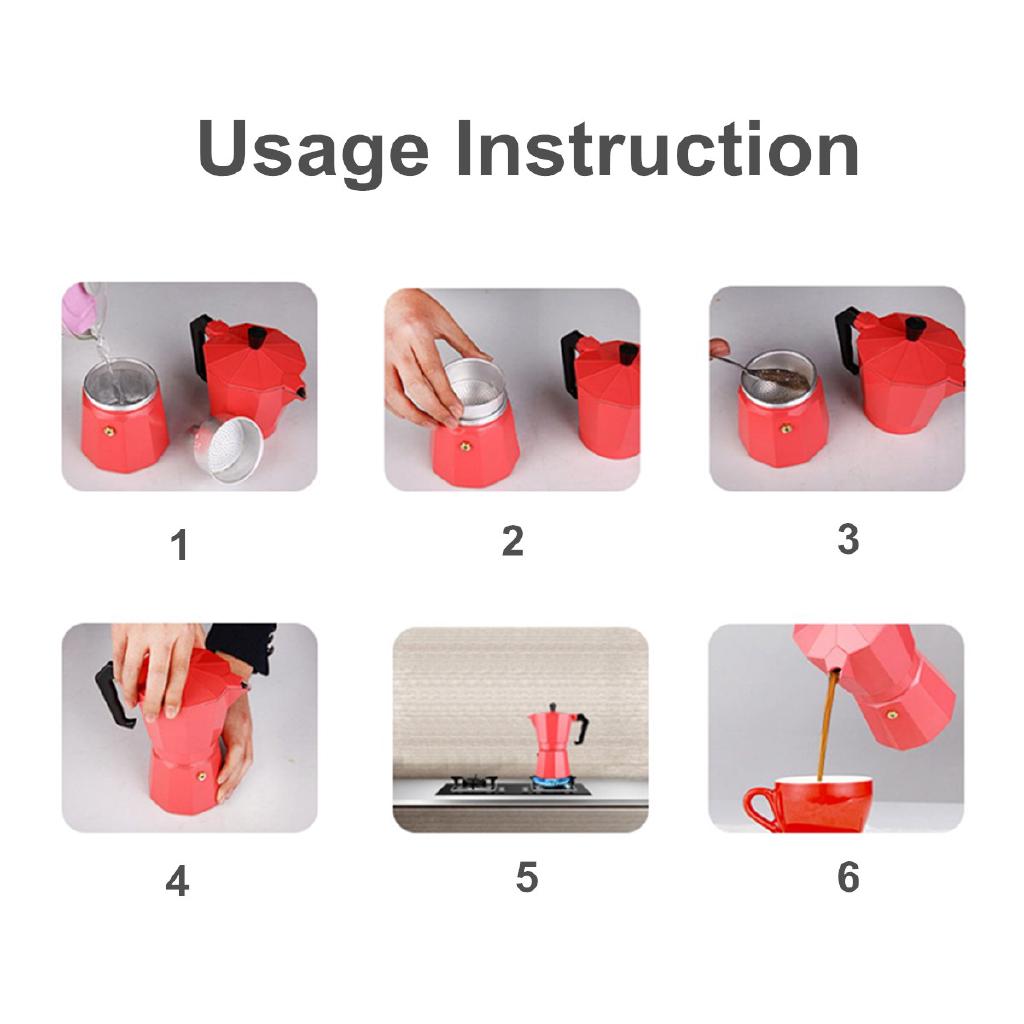 Usage Instruction

1

2

3

4

5

6