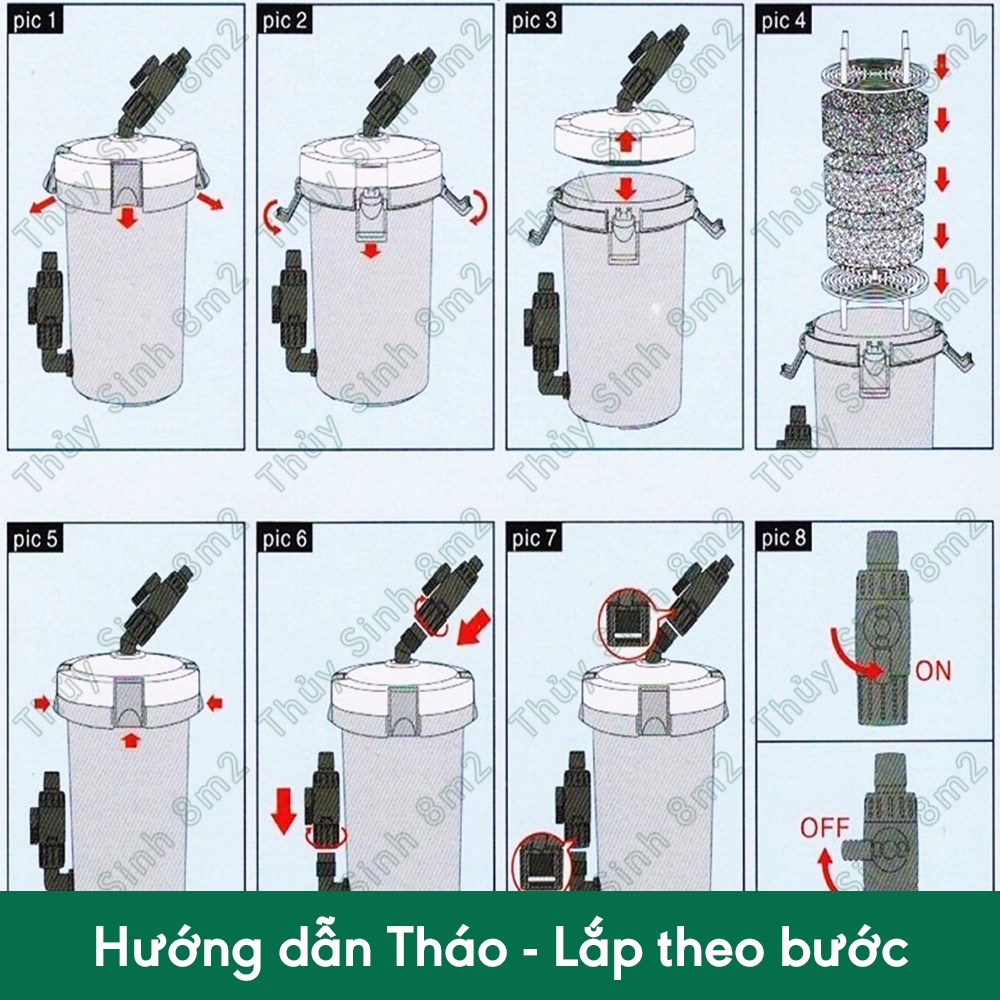 pic 1

pic 2

pic 3

pic 4

pic 5

pic 6

pic 7

pic 8

ON

OFF

Thủy Sinh 8m2

Hướng dẫn Tháo - Lắp theo bước