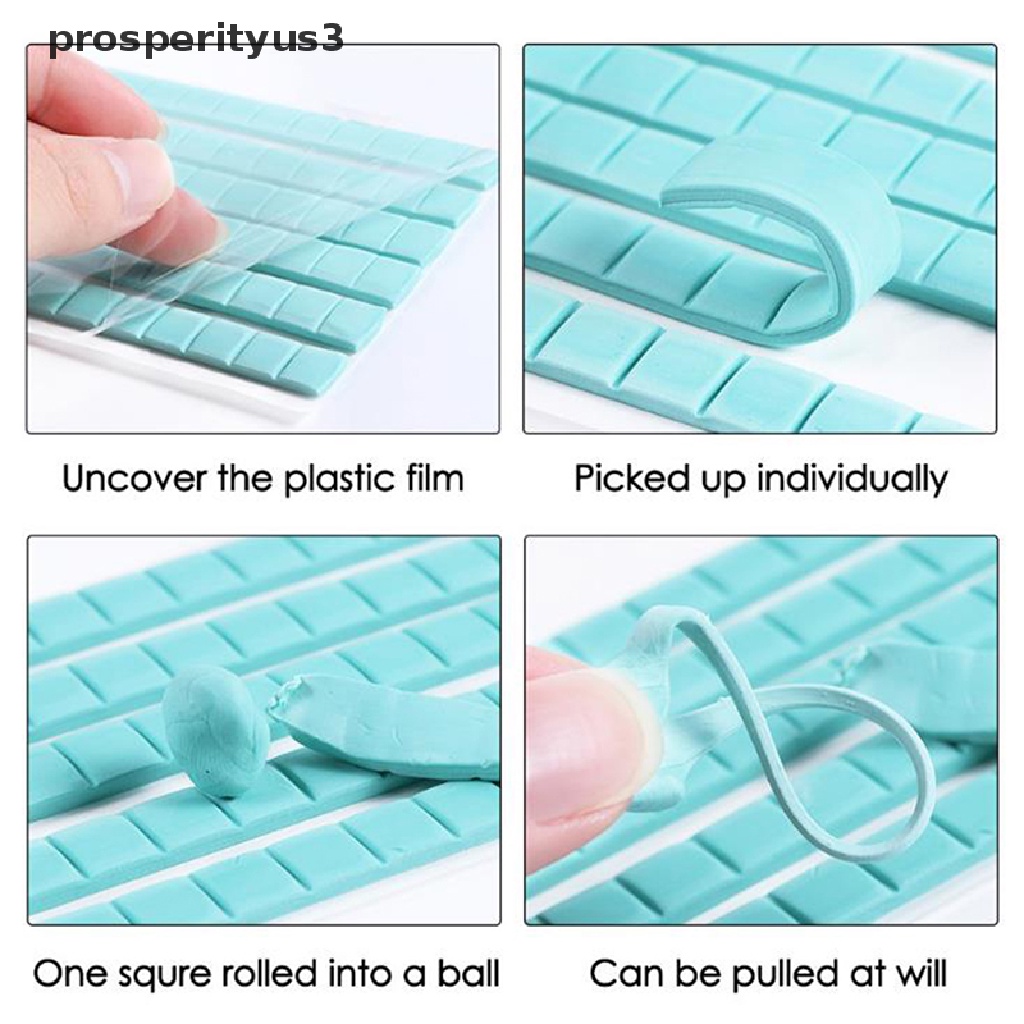 prosperityus3

Uncover the plastic film

Picked up individually

One squre rolled into a ball

Can be pulled at will