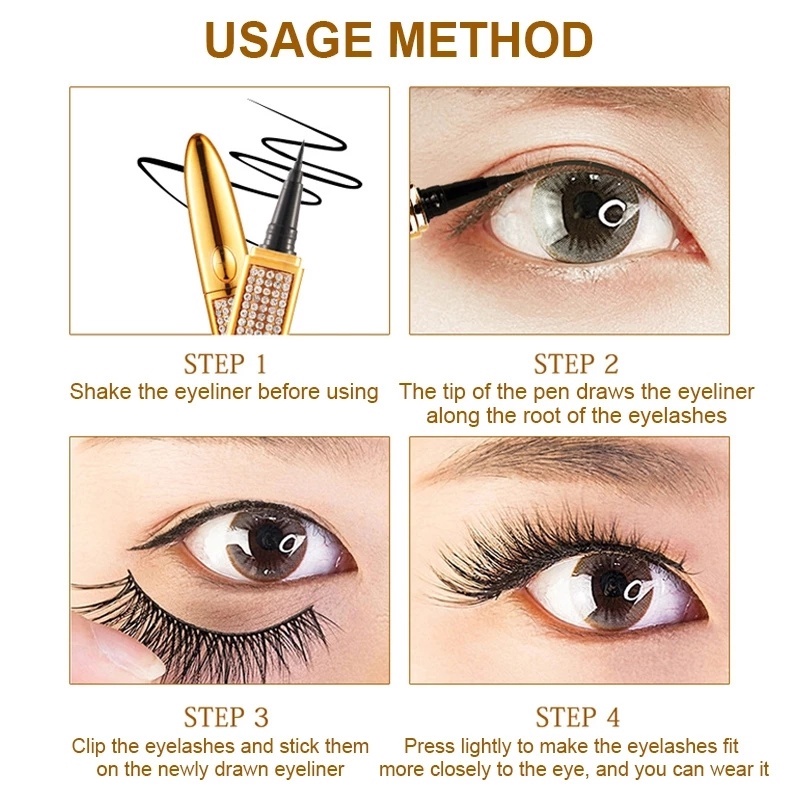 USAGE METHOD

STEP 1
Shake the eyeliner before using

STEP 2
The tip of the pen draws the eyeliner along the root of the eyelashes

STEP 3
Clip the eyelashes and stick them on the newly drawn eyeliner

STEP 4
Press lightly to make the eyelashes fit more closely to the eye, and you can wear it