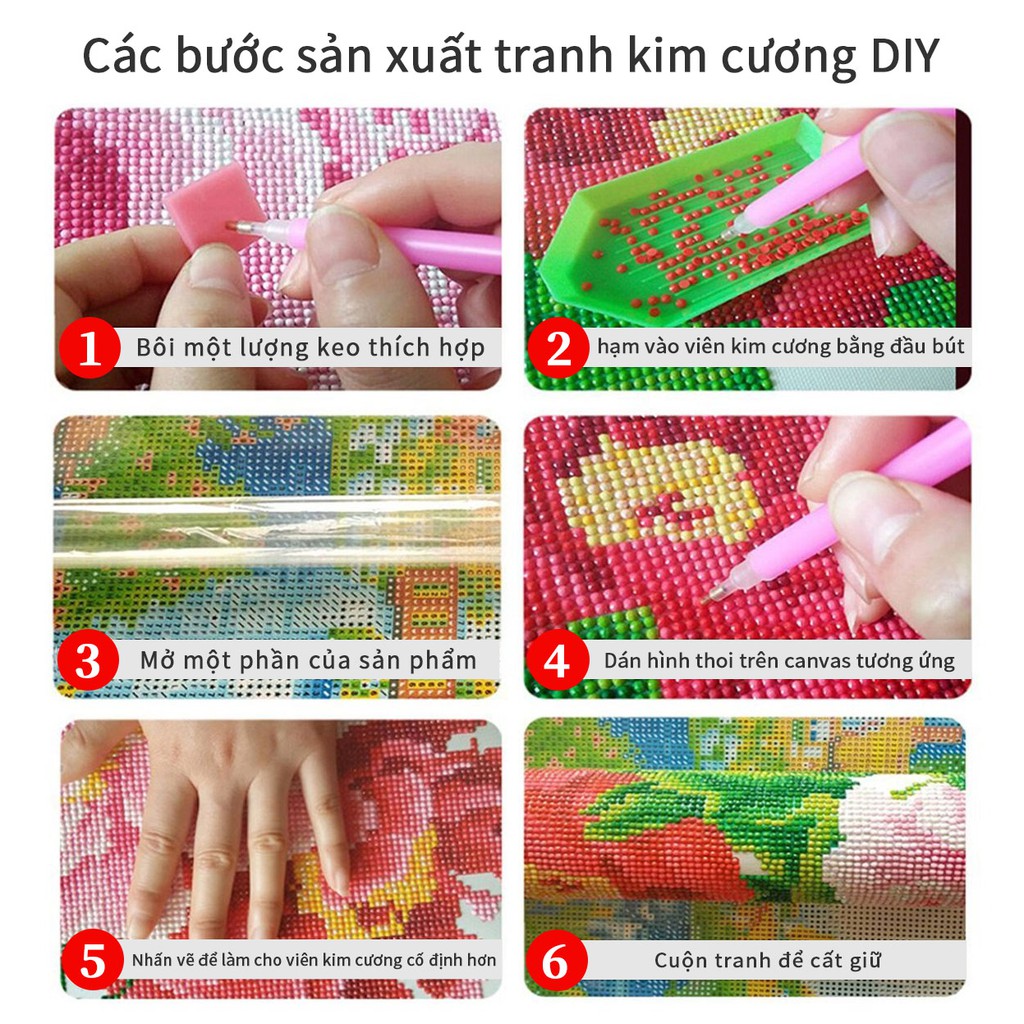 Các bước sản xuất tranh kim cương DIY

1 Bôi một lượng keo thích hợp

2 hạm vào viên kim cương bằng đầu bút

3 Mở một phần của sản phẩm

4 Dán hình thoi trên canvas tương ứng

5 Nhấn vẽ để làm cho viên kim cương cố định hơn

6 Cuộn tranh để cất giữ