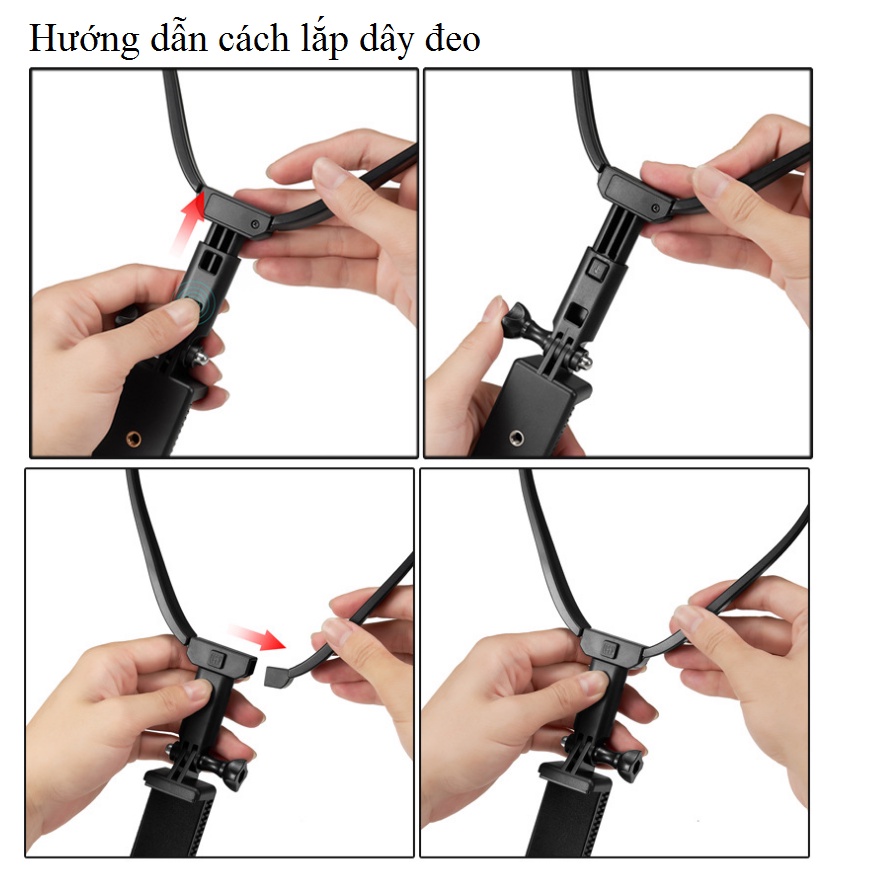 Hướng dẫn cách lắp dây đeo