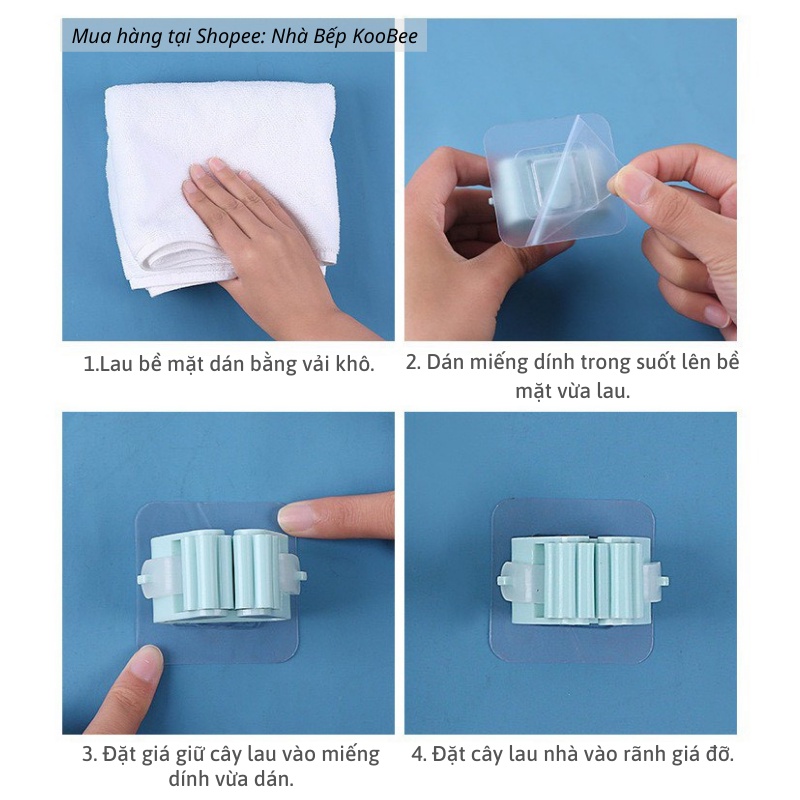 Mua hàng tại Shopee: Nhà Bếp KooBee

1.Lau bề mặt dán bằng vải khô.

2. Dán miếng dính trong suốt lên bề mặt vừa lau.

3. Đặt giá giữ cây lau vào miếng dính vừa dán.

4. Đặt cây lau nhà vào rãnh giá đỡ.