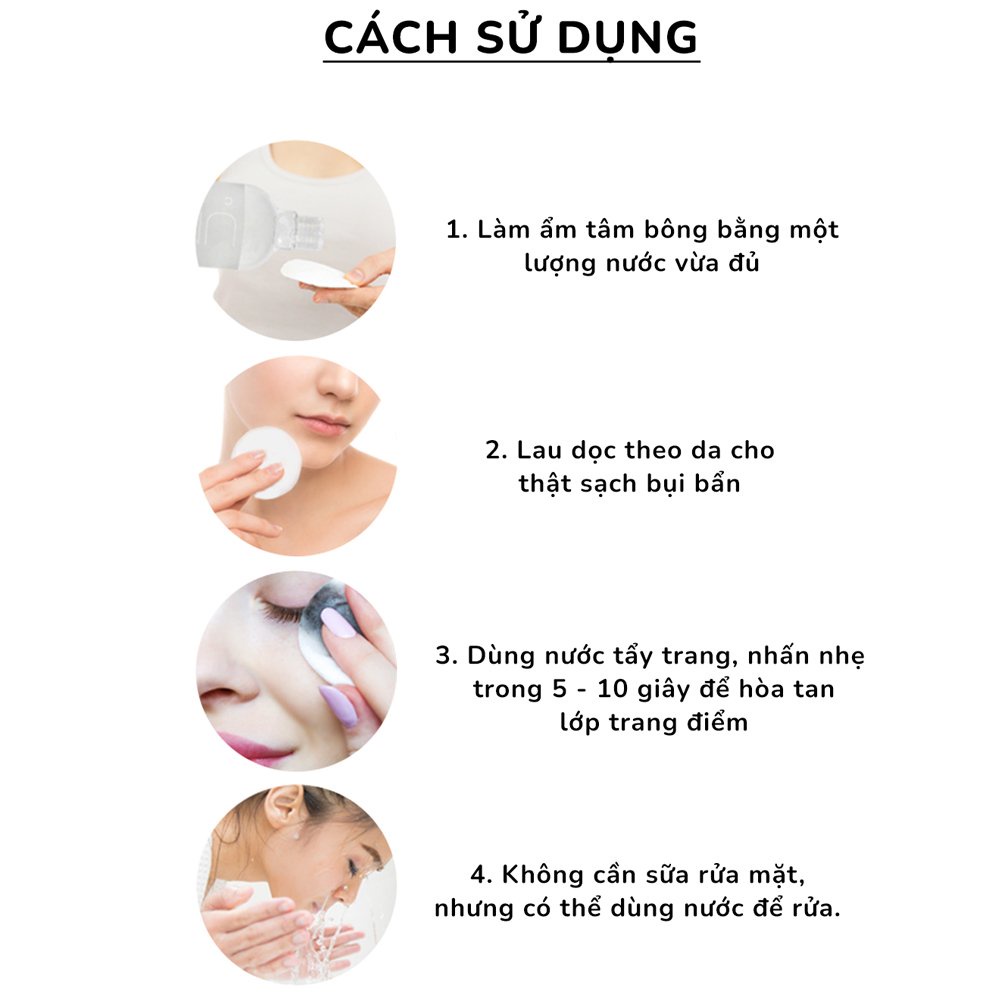 CÁCH SỬ DỤNG

1. Làm ẩm tâm bông bằng một lượng nước vừa đủ

2. Lau dọc theo da cho thật sạch bụi bẩn

3. Dùng nước tẩy trang, nhấn nhẹ trong 5 - 10 giây để hòa tan lớp trang điểm

4. Không cần sữa rửa mặt, nhưng có thể dùng nước để rửa.