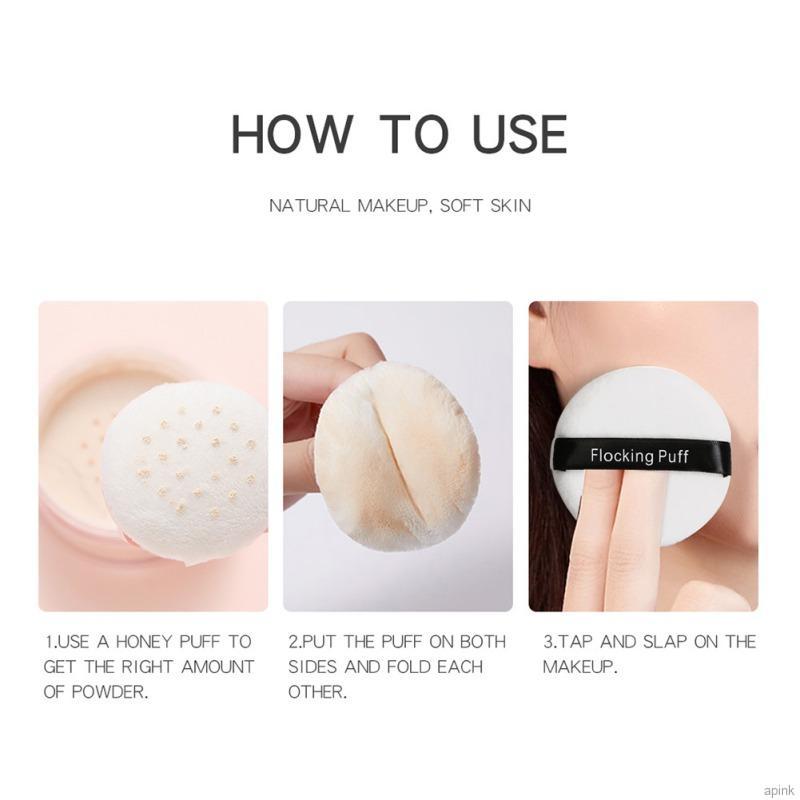 HOW TO USE

NATURAL MAKEUP, SOFT SKIN

Flocking Puff

1.USE A HONEY PUFF TO GET THE RIGHT AMOUNT OF POWDER.

2.PUT THE PUFF ON BOTH SIDES AND FOLD EACH OTHER.

3.TAP AND SLAP ON THE MAKEUP.

apink