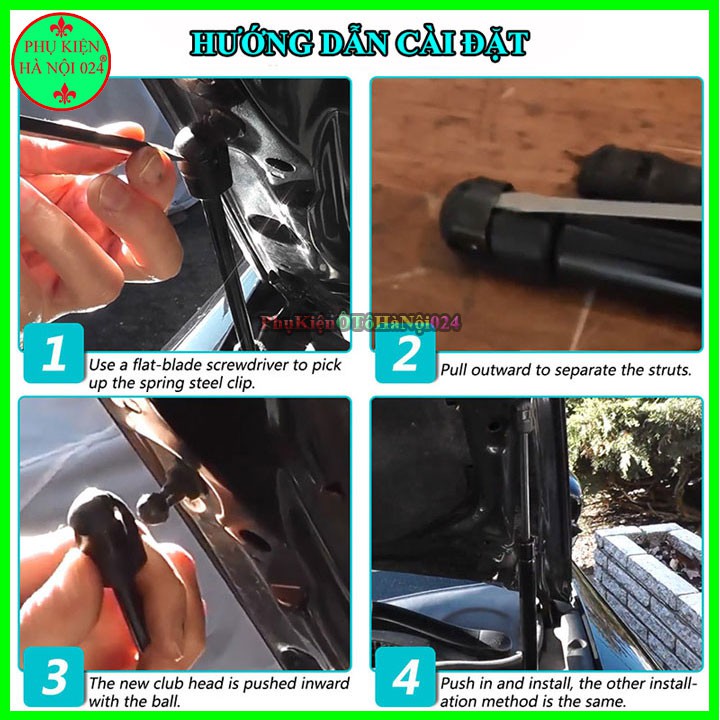 PHỤ KIỆN HÀ NỘI 024®

HƯỚNG DẪN CÀI ĐẶT

PhụKiệnÔTôHàNội024

1 Use a flat-blade screwdriver to pick up the spring steel clip.

2 Pull outward to separate the struts.

3 The new club head is pushed inward with the ball.

4 Push in and install, the other installation method is the same.