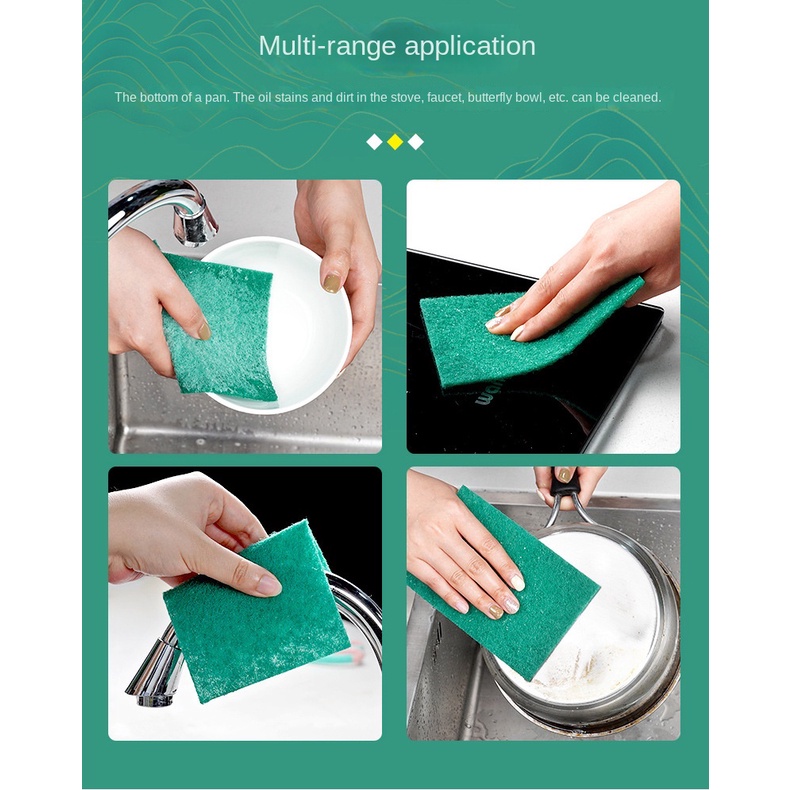 Multi-range application

The bottom of a pan. The oil stains and dirt in the stove, faucet, butterfly bowl, etc. can be cleaned.