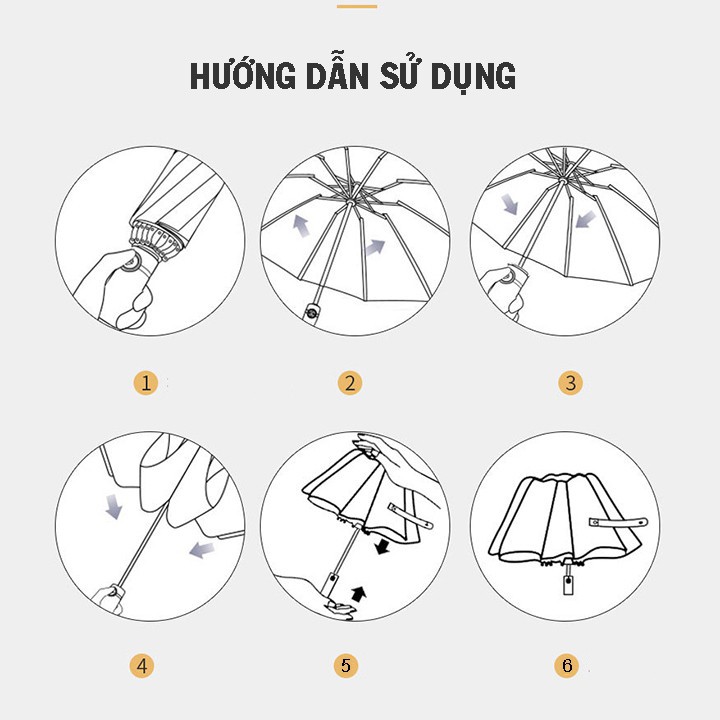 HƯỚNG DẪN SỬ DỤNG

1

2

3

4

5

6