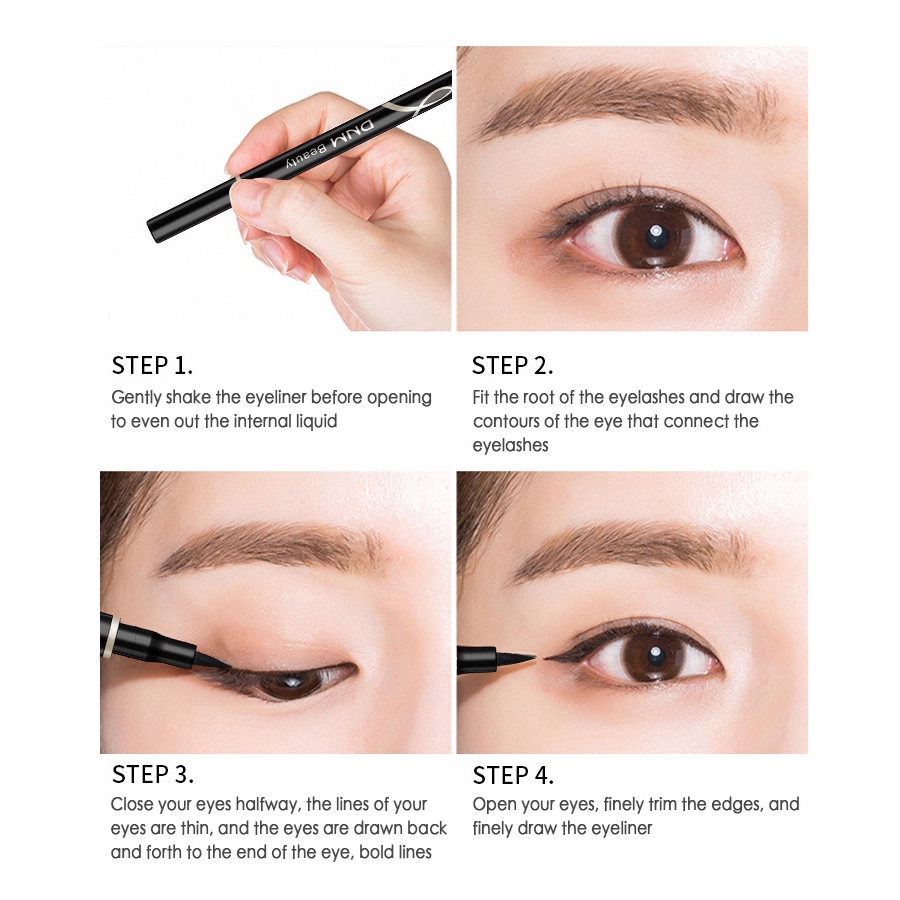 DNM Beauty

STEP 1.
Gently shake the eyeliner before opening to even out the internal liquid

STEP 2.
Fit the root of the eyelashes and draw the contours of the eye that connect the eyelashes

STEP 3.
Close your eyes halfway, the lines of your eyes are thin, and the eyes are drawn back and forth to the end of the eye, bold lines

STEP 4.
Open your eyes, finely trim the edges, and finely draw the eyeliner