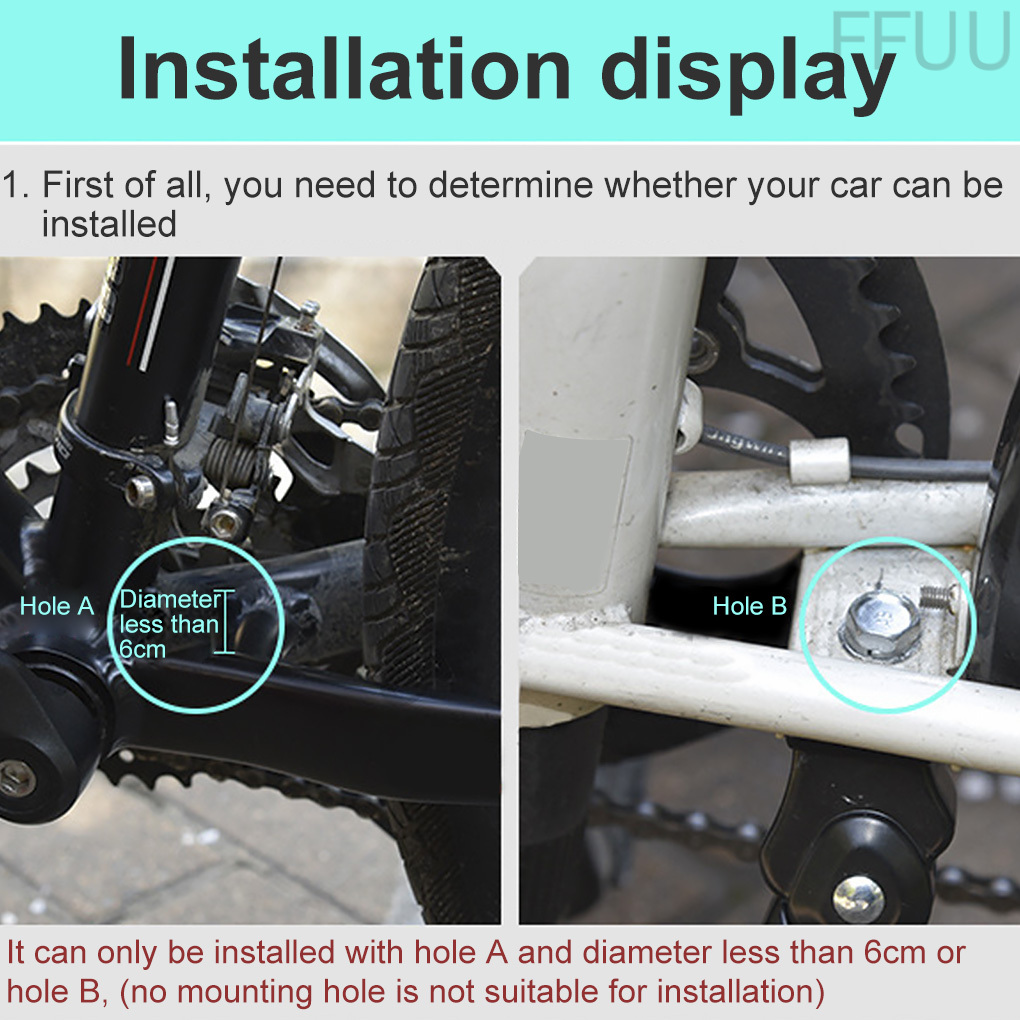 FFUU

Installation display

1. First of all, you need to determine whether your car can be installed

Hole A

Diameter less than 6cm

Hole B

It can only be installed with hole A and diameter less than 6cm or hole B, (no mounting hole is not suitable for installation)