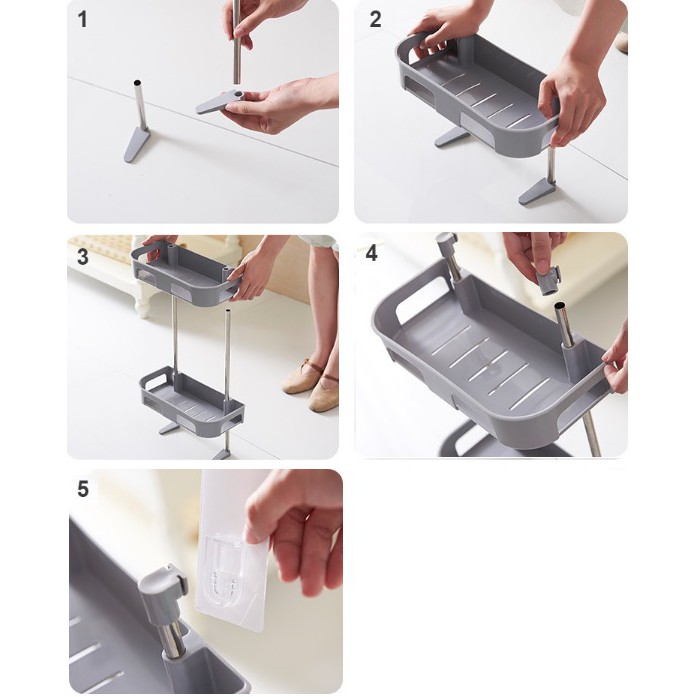 1

2

3

4

5