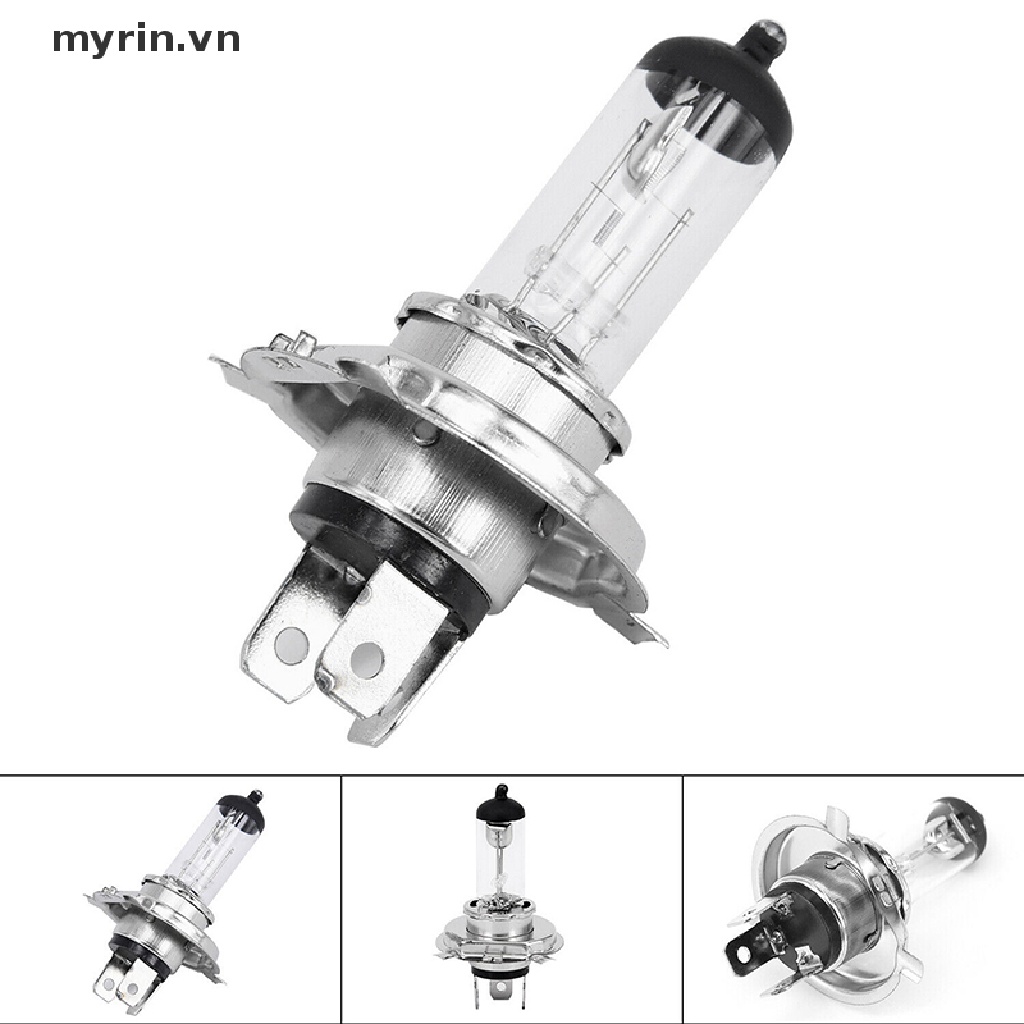 myrin.vn