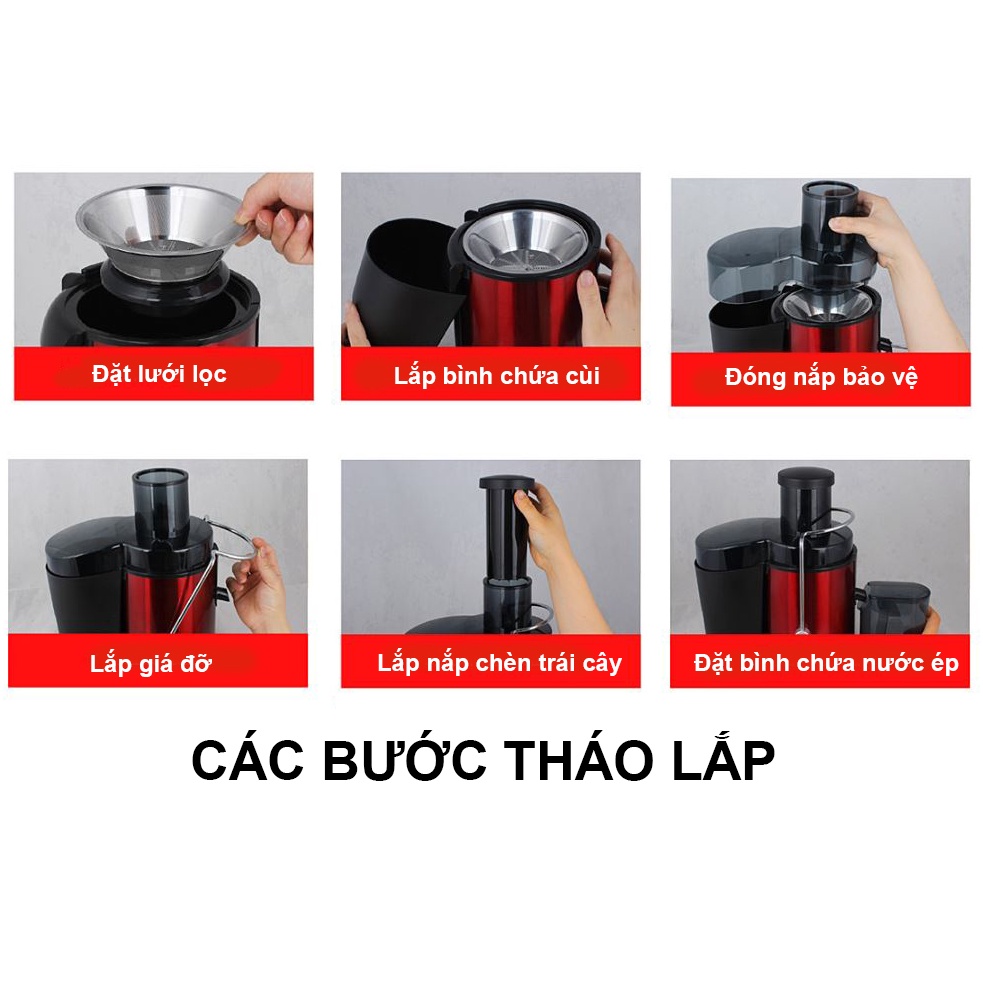 Đặt lưới lọc

Lắp bình chứa cùi

Đóng nắp bảo vệ

Lắp giá đỡ

Lắp nắp chèn trái cây

Đặt bình chứa nước ép

CÁC BƯỚC THÁO LẮP