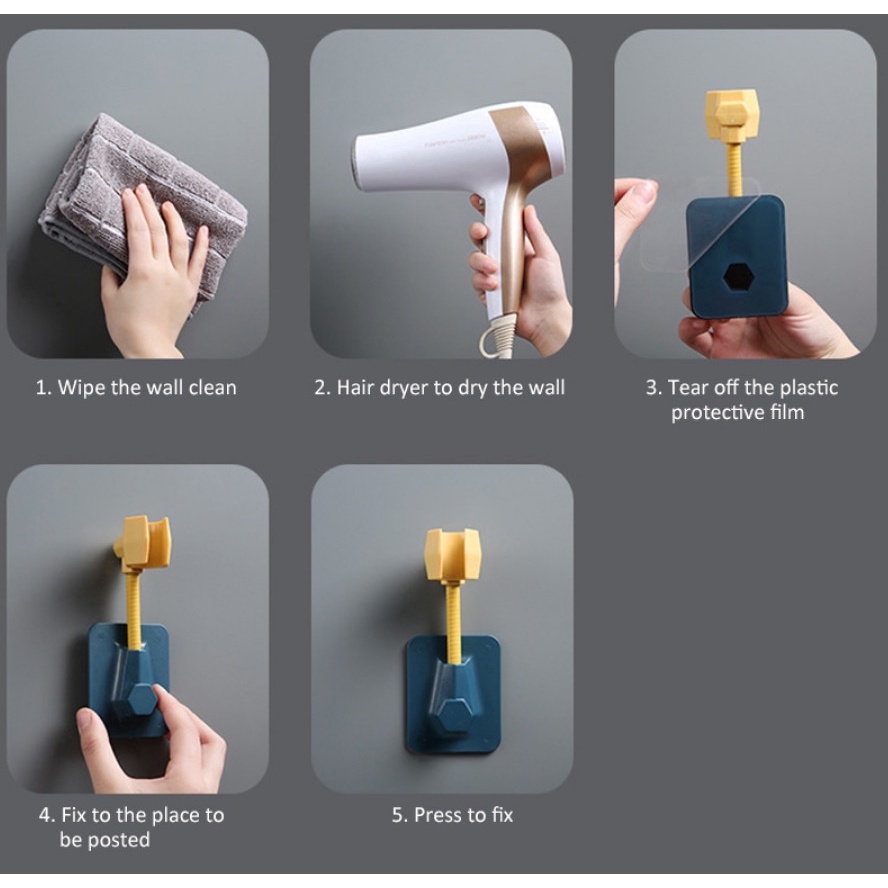 1. Wipe the wall clean

2. Hair dryer to dry the wall

3. Tear off the plastic protective film

4. Fix to the place to be posted

5. Press to fix