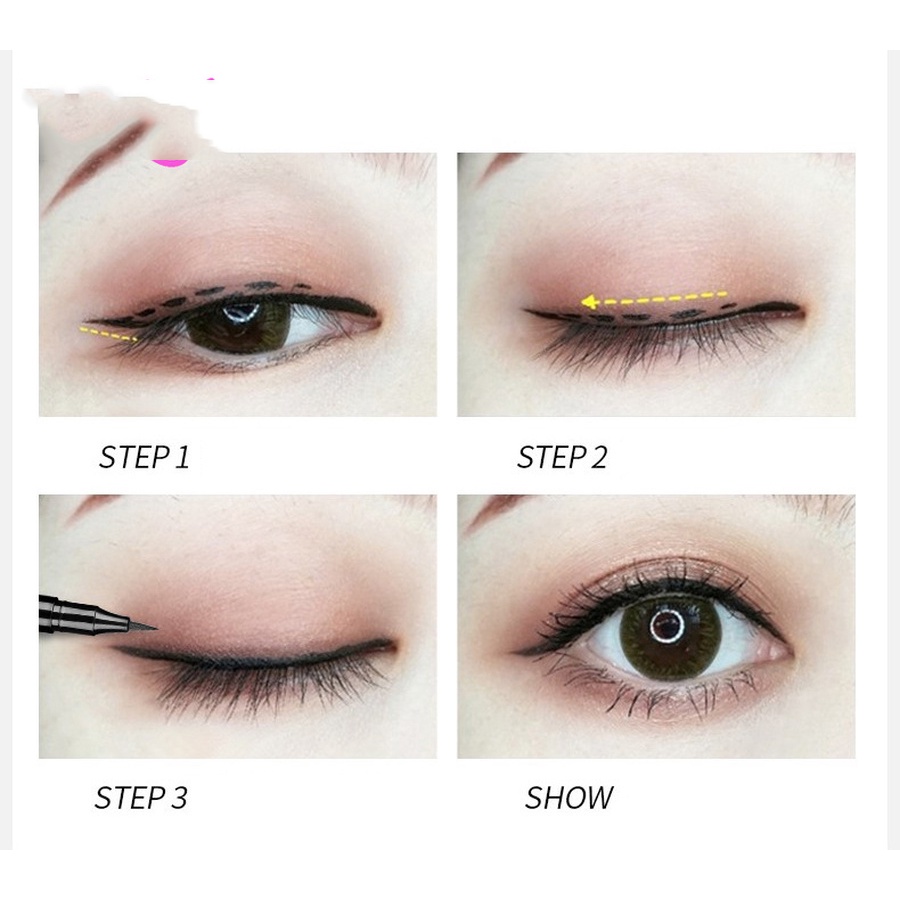 STEP 1

STEP 2

STEP 3

SHOW