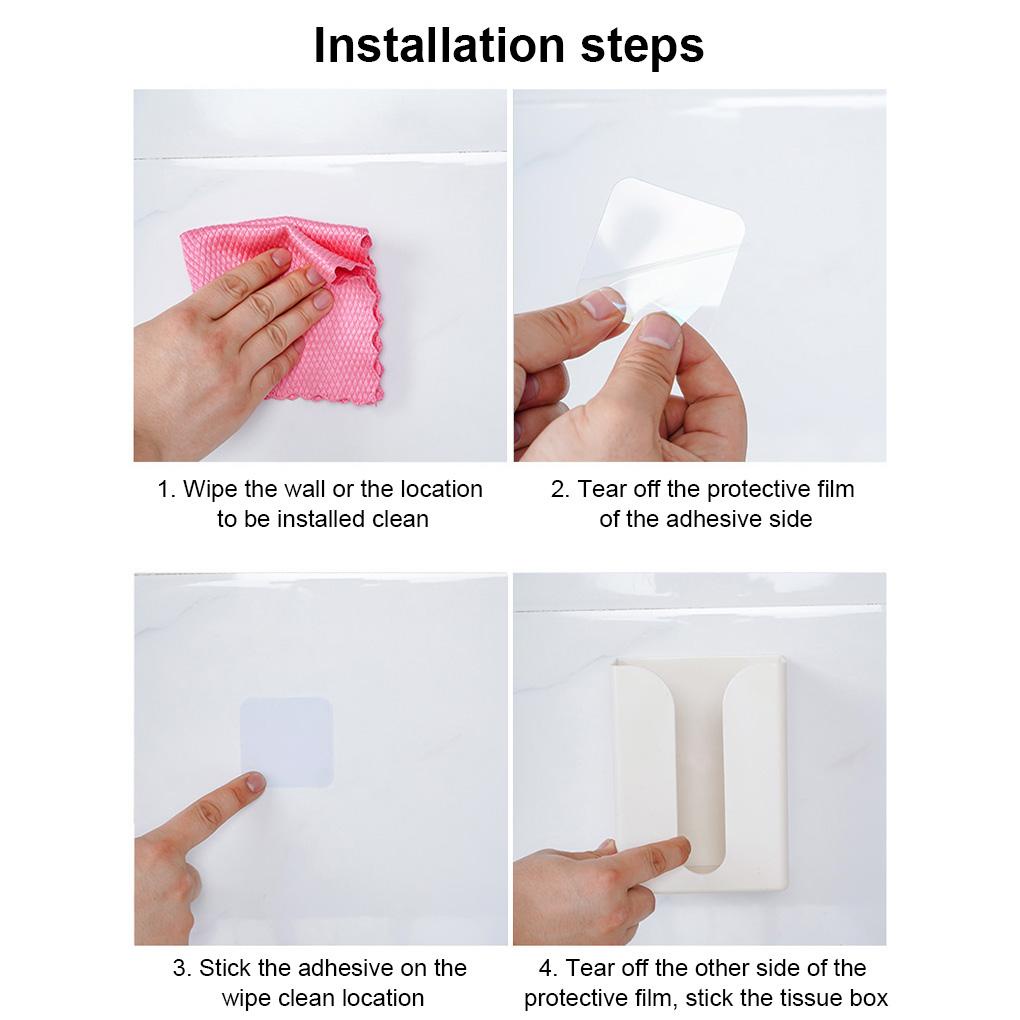 Installation steps

1. Wipe the wall or the location to be installed clean

2. Tear off the protective film of the adhesive side

3. Stick the adhesive on the wipe clean location

4. Tear off the other side of the protective film, stick the tissue box