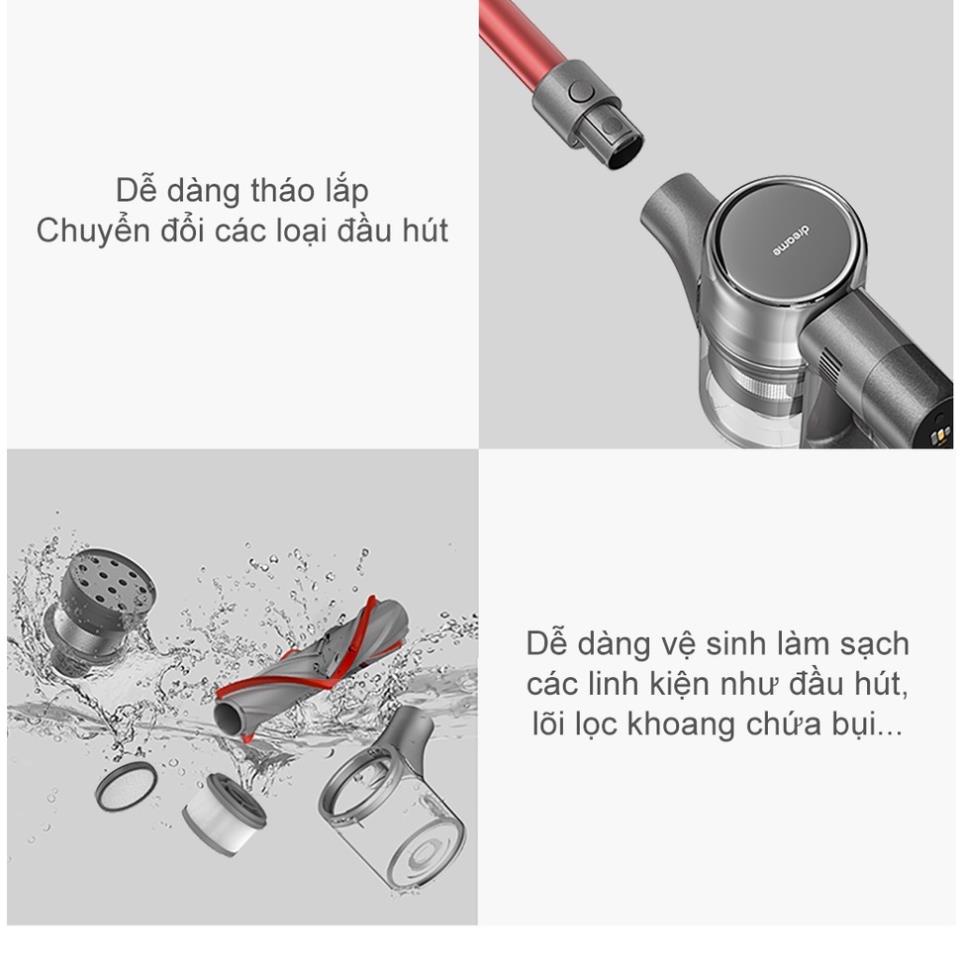 Dễ dàng tháo lắp
Chuyển đổi các loại đầu hút

dreame

Dễ dàng vệ sinh làm sạch các linh kiện như đầu hút, lõi lọc khoang chứa bụi...