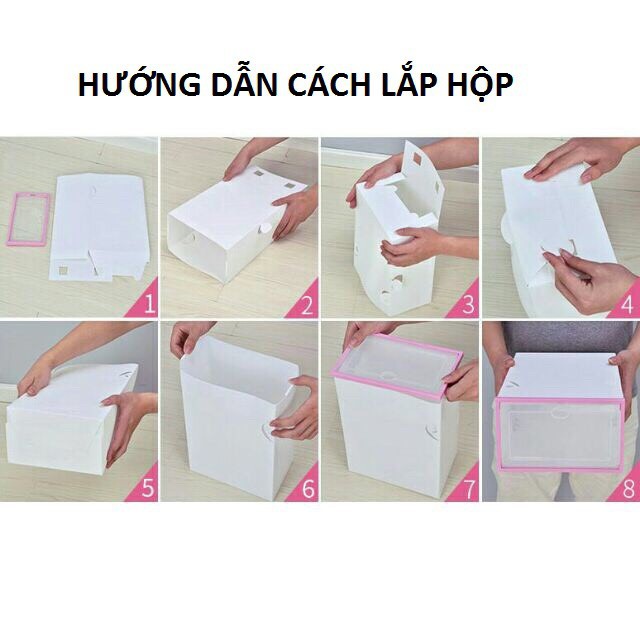 HƯỚNG DẪN CÁCH LẮP HỘP

1

2

3

4

5

6

7

8