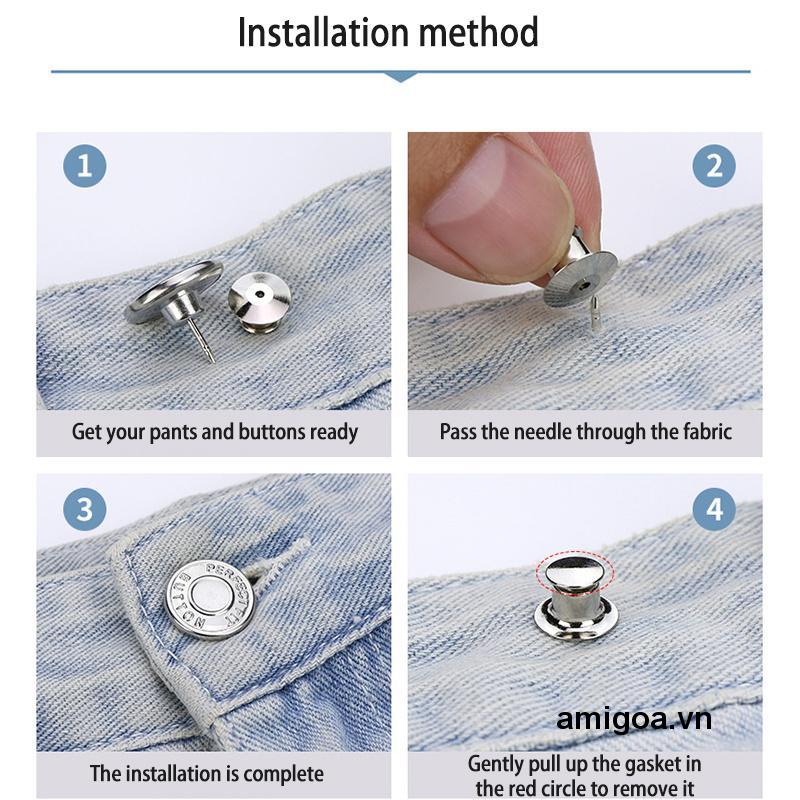 Installation method

1

Get your pants and buttons ready

2

Pass the needle through the fabric

3

PERFECT FIT BUTTON

The installation is complete

4

amigoa.vn

Gently pull up the gasket in the red circle to remove it