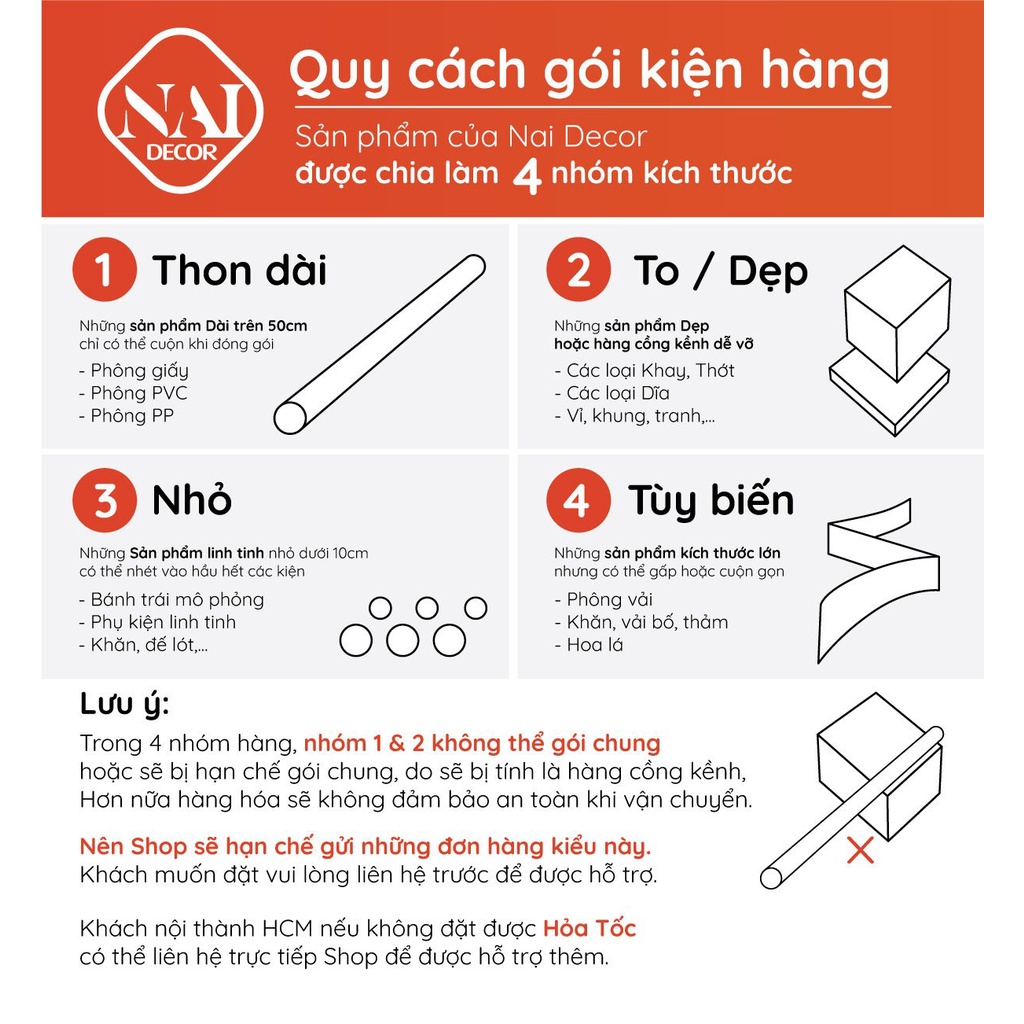 NAI DECOR

Quy cách gói kiện hàng

Sản phẩm của Nai Decor
được chia làm 4 nhóm kích thước

1 Thon dài

Những sản phẩm Dài trên 50cm chỉ có thể cuộn khi đóng gói

- Phông giấy
- Phông PVC
- Phông PP

2 To / Dẹp

Những sản phẩm Dẹp hoặc hàng cồng kềnh dễ vỡ

- Các loại Khay, Thớt
- Các loại Dĩa
- Vỉ, khung, tranh,...

3 Nhỏ

Những Sản phẩm linh tinh nhỏ dưới 10cm có thể nhét vào hầu hết các kiện

- Bánh trái mô phỏng
- Phụ kiện linh tinh
- Khăn, đế lót,...

4 Tùy biến

Những sản phẩm kích thước lớn nhưng có thể gấp hoặc cuộn gọn

- Phông vải
- Khăn, vải bố, thảm
- Hoa lá

Lưu ý:

Trong 4 nhóm hàng, nhóm 1 & 2 không thể gói chung hoặc sẽ bị hạn chế gói chung, do sẽ bị tính là hàng cồng kềnh, Hơn nữa hàng hóa sẽ không đảm bảo an toàn khi vận chuyển.

Nên Shop sẽ hạn chế gửi những đơn hàng kiểu này. Khách muốn đặt vui lòng liên hệ trước để được hỗ trợ.

Khách nội thành HCM nếu không đặt được Hỏa Tốc có thể liên hệ trực tiếp Shop để được hỗ trợ thêm.