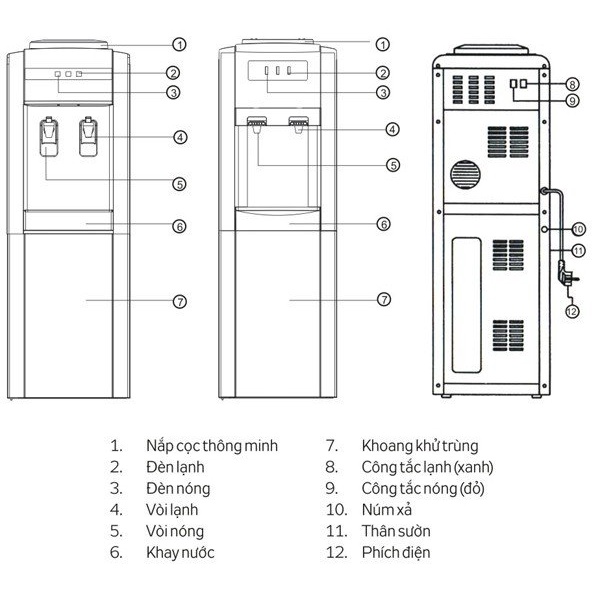 1
2
3
4
5
6
7

1
2
3
4
5
6
7

8
9
10
11
12

1. Nắp cọc thông minh
2. Đèn lạnh
3. Đèn nóng
4. Vòi lạnh
5. Vòi nóng
6. Khay nước

7. Khoang khử trùng
8. Công tắc lạnh (xanh)
9. Công tắc nóng (đỏ)
10. Núm xả
11. Thân sườn
12. Phích điện