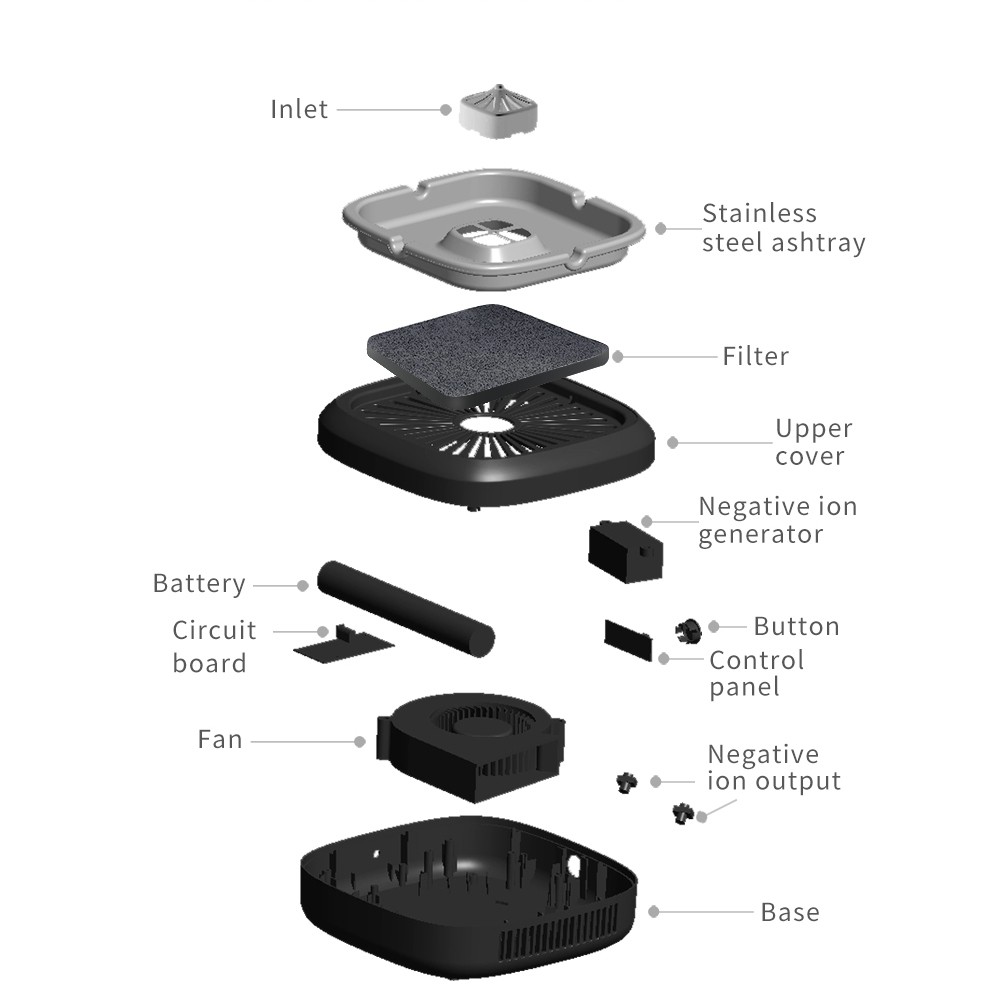 Inlet

Stainless steel ashtray

Filter

Upper cover

Negative ion generator

Battery

Circuit board

Button

Control panel

Fan

Negative ion output

Base