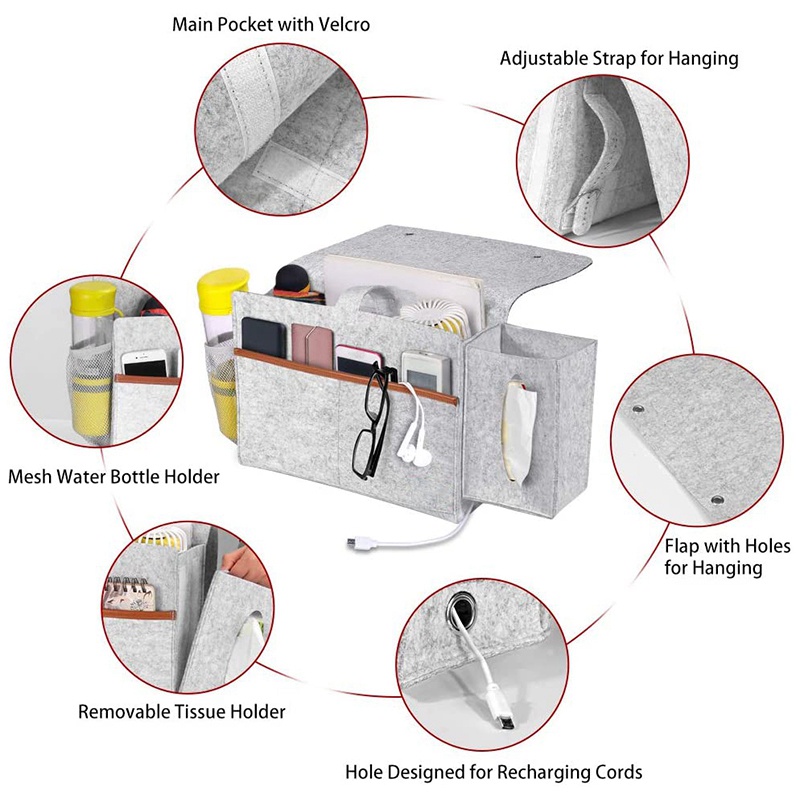 Main Pocket with Velcro

Adjustable Strap for Hanging

Mesh Water Bottle Holder

Flap with Holes for Hanging

Removable Tissue Holder

Hole Designed for Recharging Cords