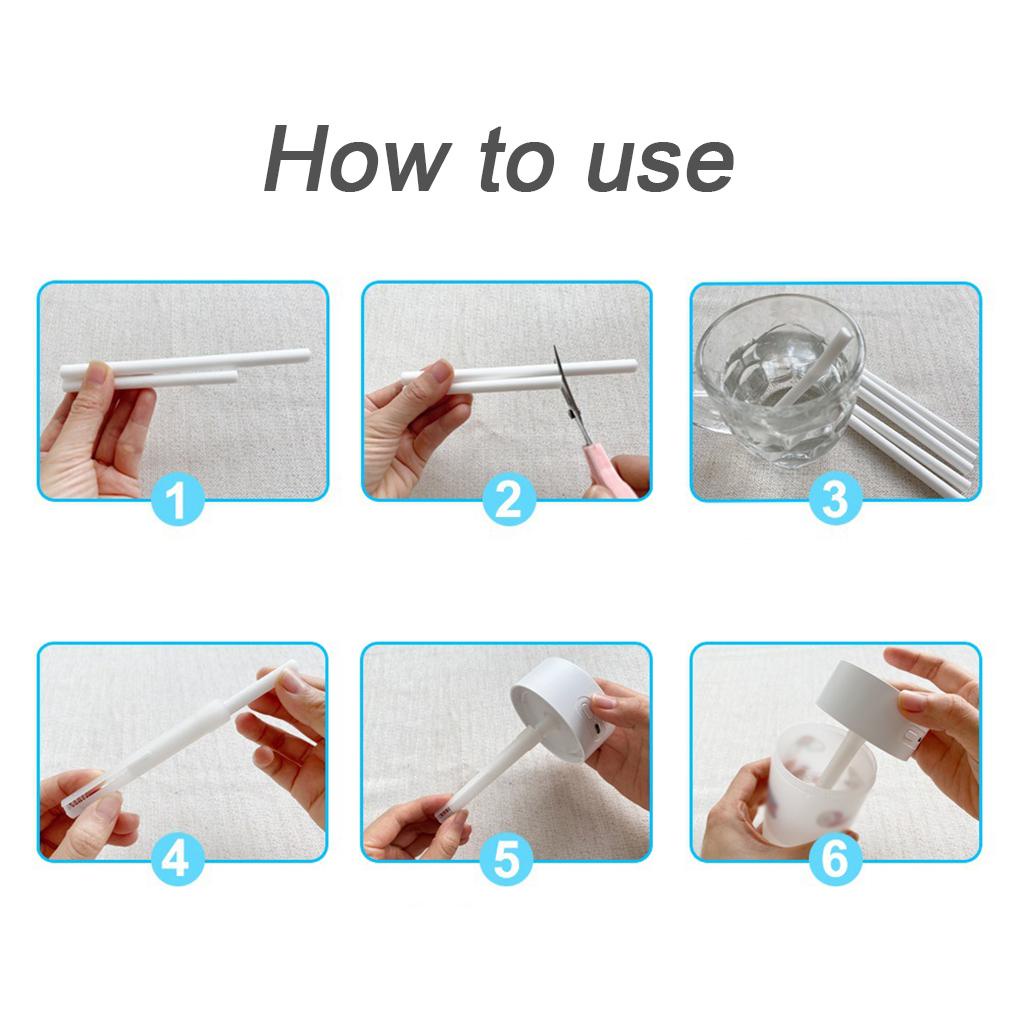 How to use

1

2

3

4

5

6