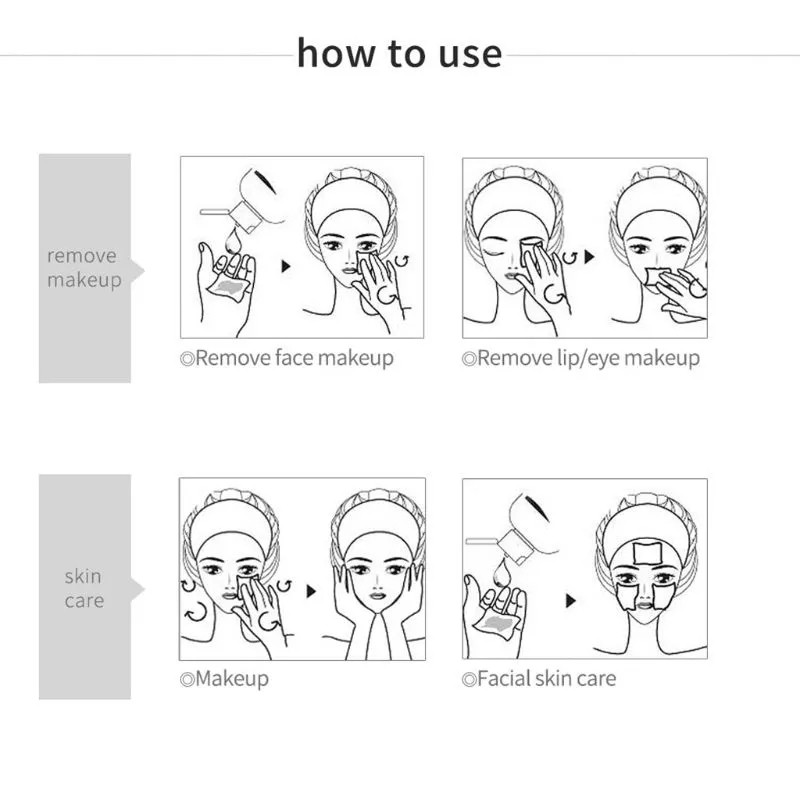 how to use

remove makeup

◎Remove face makeup

◎Remove lip/eye makeup

skin care

◎Makeup

◎Facial skin care