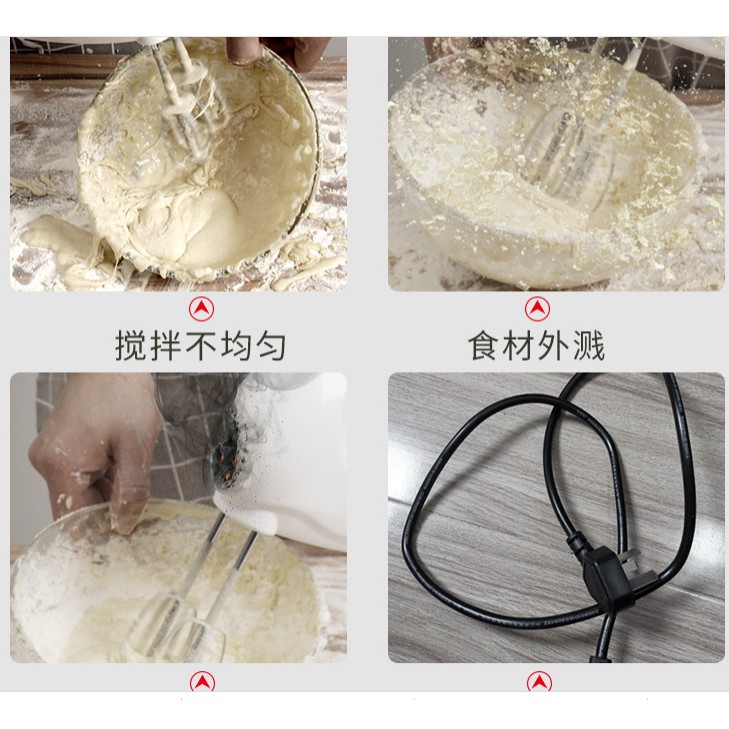 搅拌不均匀

食材外溅