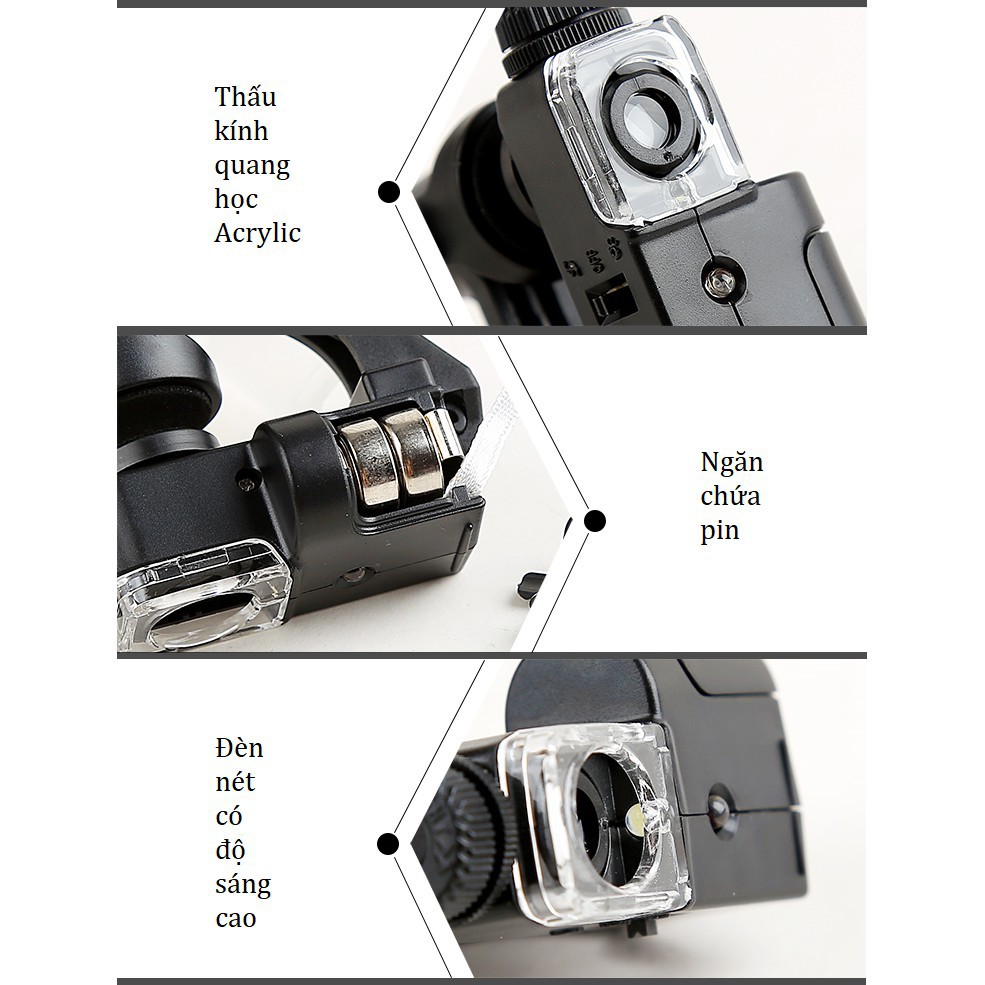 Thấu kính quang học Acrylic

Ngăn chứa pin

Đèn nét có độ sáng cao