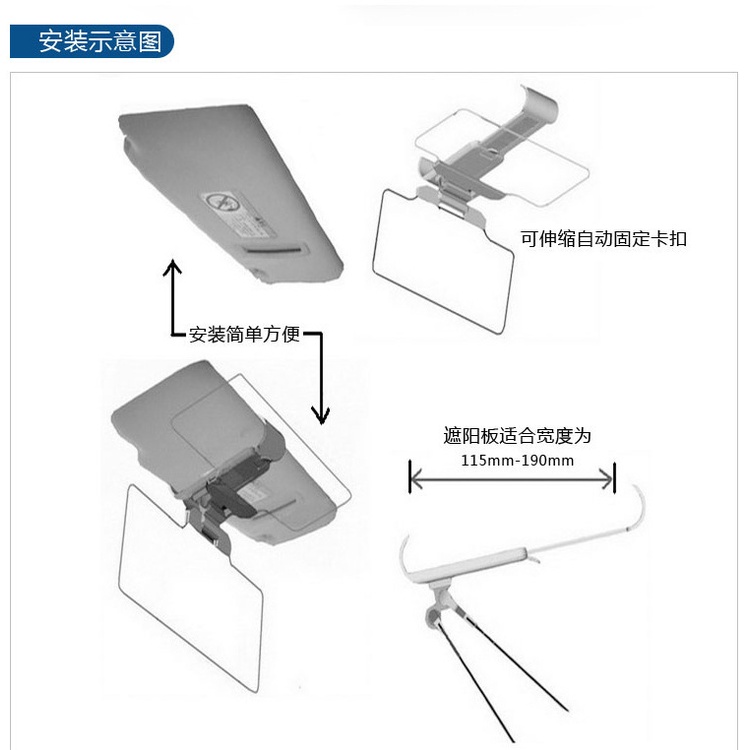 安装示意图

可伸缩自动固定卡扣

安装简单方便

遮阳板适合宽度为
115mm-190mm