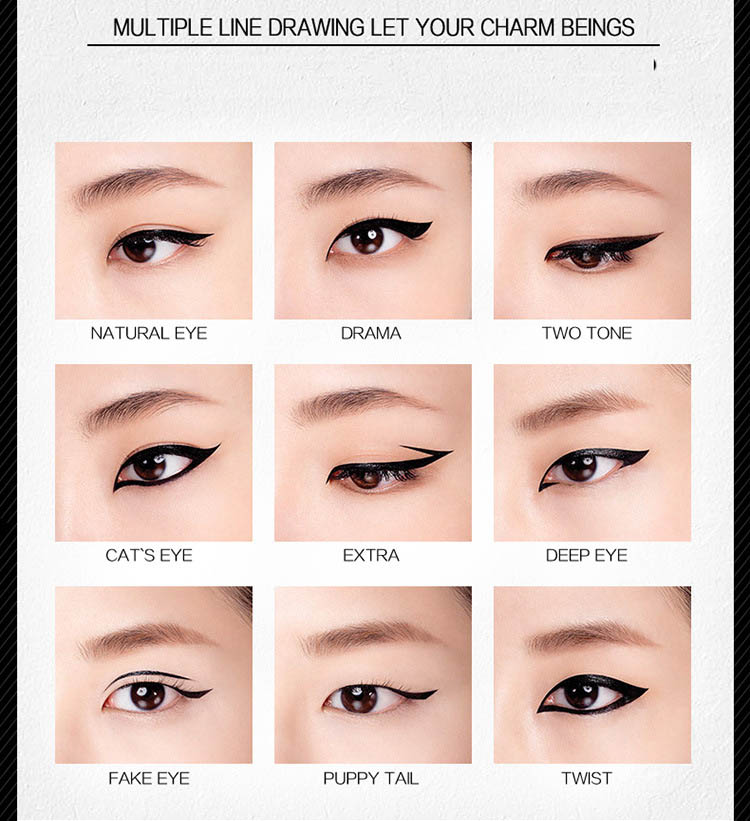 MULTIPLE LINE DRAWING LET YOUR CHARM BEINGS

NATURAL EYE

DRAMA

TWO TONE

CAT`S EYE

EXTRA

DEEP EYE

FAKE EYE

PUPPY TAIL

TWIST