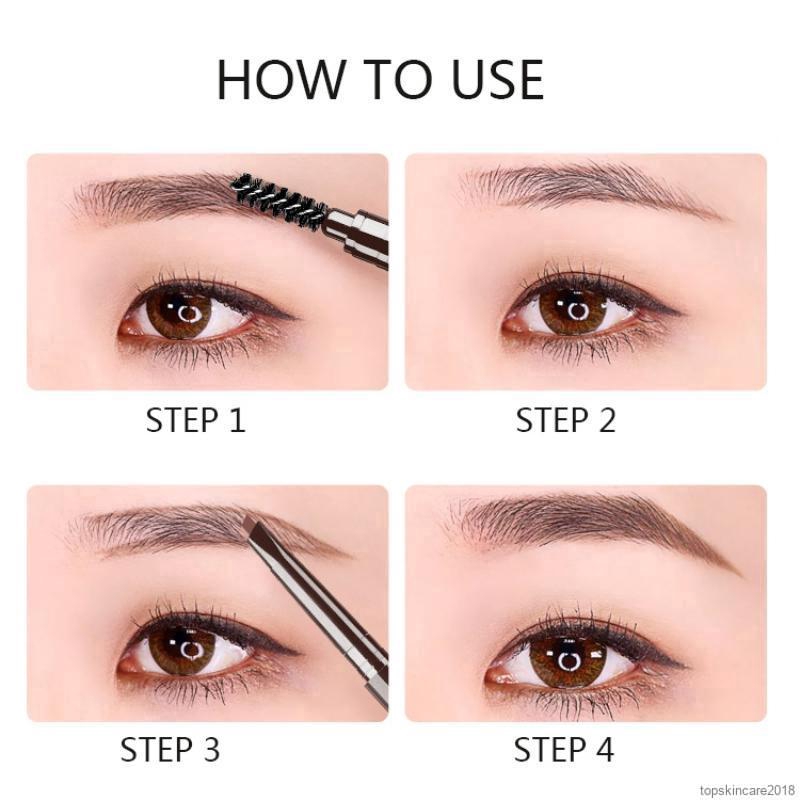 HOW TO USE

STEP 1

STEP 2

STEP 3

STEP 4

topskincare2018