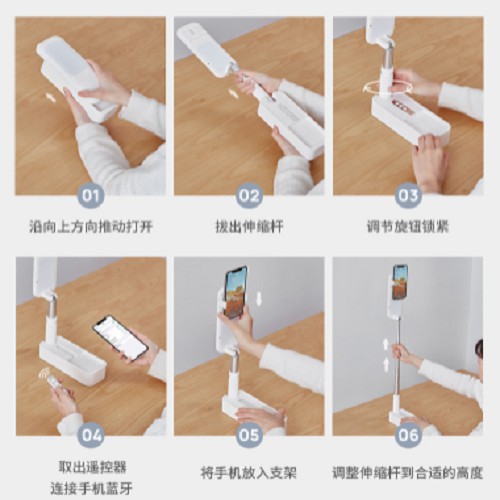 01
沿向上方向推动打开

02
拔出伸缩杆

03
调节旋钮锁紧

04
取出遥控器
连接手机蓝牙

05
将手机放入支架

06
调整伸缩杆到合适的高度