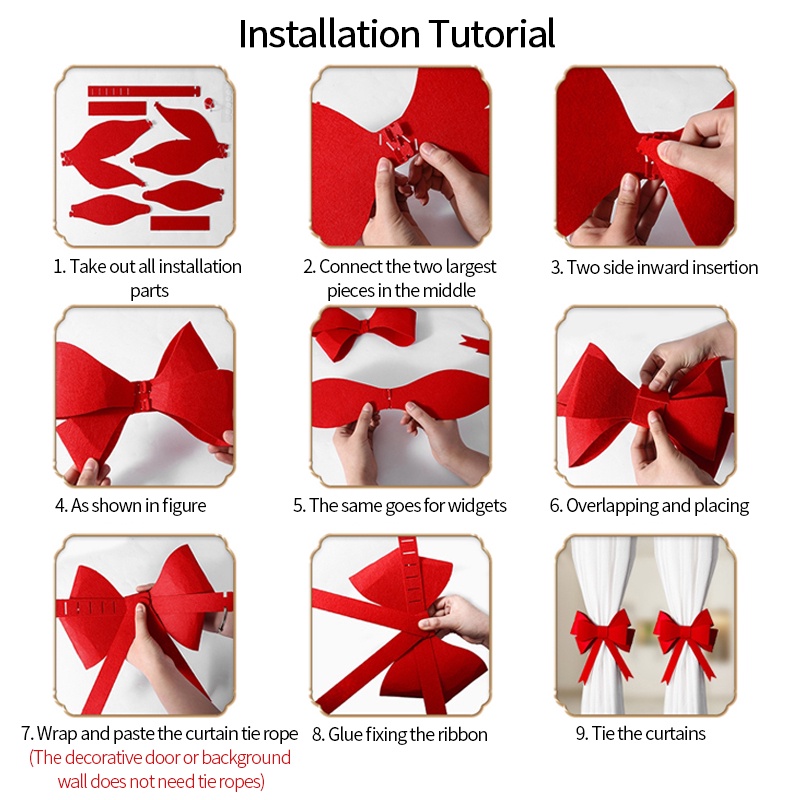 Installation Tutorial

1. Take out all installation parts

2. Connect the two largest pieces in the middle

3. Two side inward insertion

4. As shown in figure

5. The same goes for widgets

6. Overlapping and placing

7. Wrap and paste the curtain tie rope
(The decorative door or background wall does not need tie ropes)

8. Glue fixing the ribbon

9. Tie the curtains